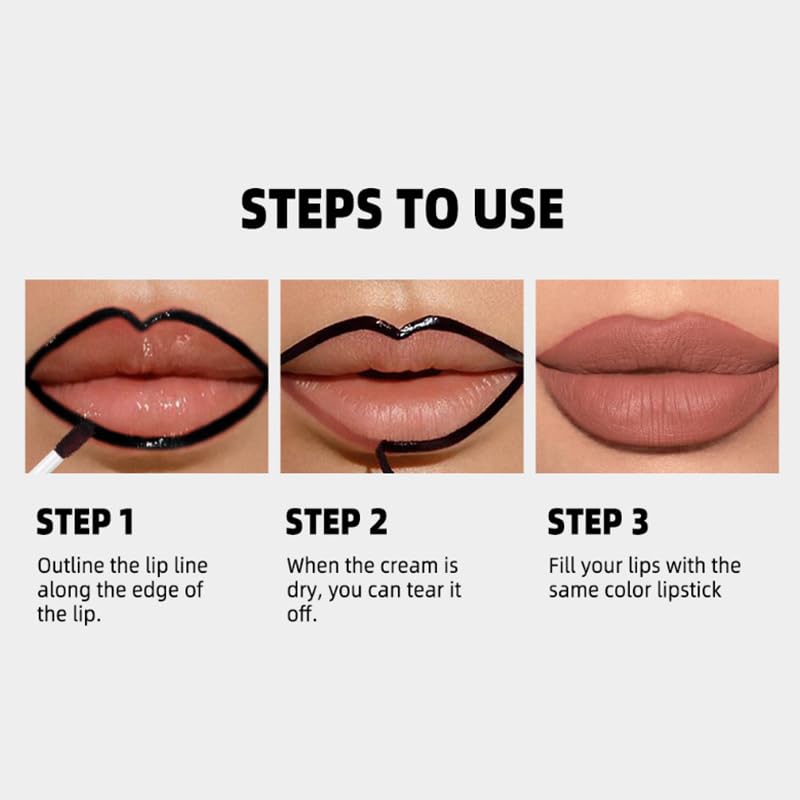 STEPS TO USE

STEP 1

Outline the lip line along the edge of the lip.

STEP 2

When the cream is dry, you can tear it off.

STEP 3

Fill your lips with the same color lipstick