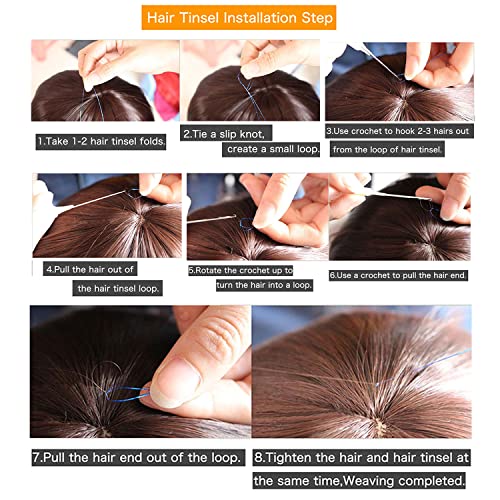 Hair Tinsel Installation Step

1.Take 1-2 hair tinsel folds.

2.Tie a slip knot, create a small loop.

3.Use crochet to hook 2-3 hairs out from the loop of hair tinsel.

4.Pull the hair out of the hair tinsel loop.

5.Rotate the crochet up to turn the hair into a loop.

6.Use a crochet to pull the hair end.

7.Pull the hair end out of the loop.

8.Tighten the hair and hair tinsel at the same time,Weaving completed.