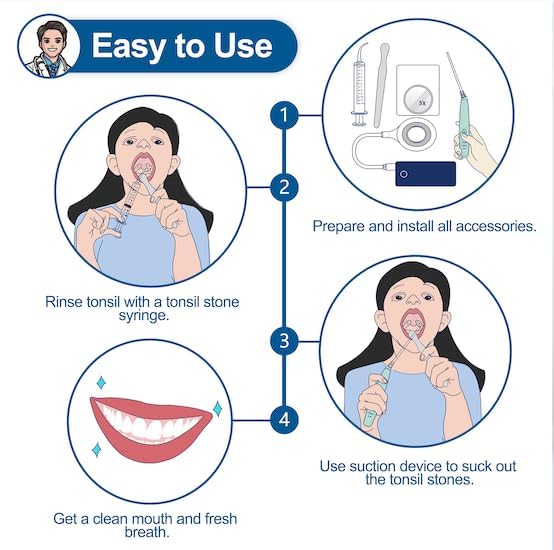 Easy to Use

1

5X

Prepare and install all accessories.

2

Rinse tonsil with a tonsil stone syringe.

3

Use suction device to suck out the tonsil stones.

4

Get a clean mouth and fresh breath.