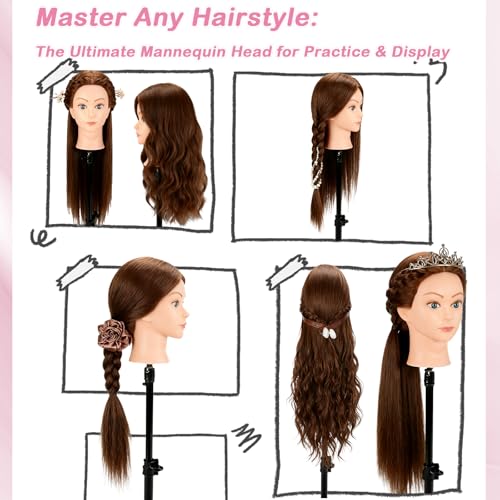 Master Any Hairstyle:

The Ultimate Mannequin Head for Practice & Display