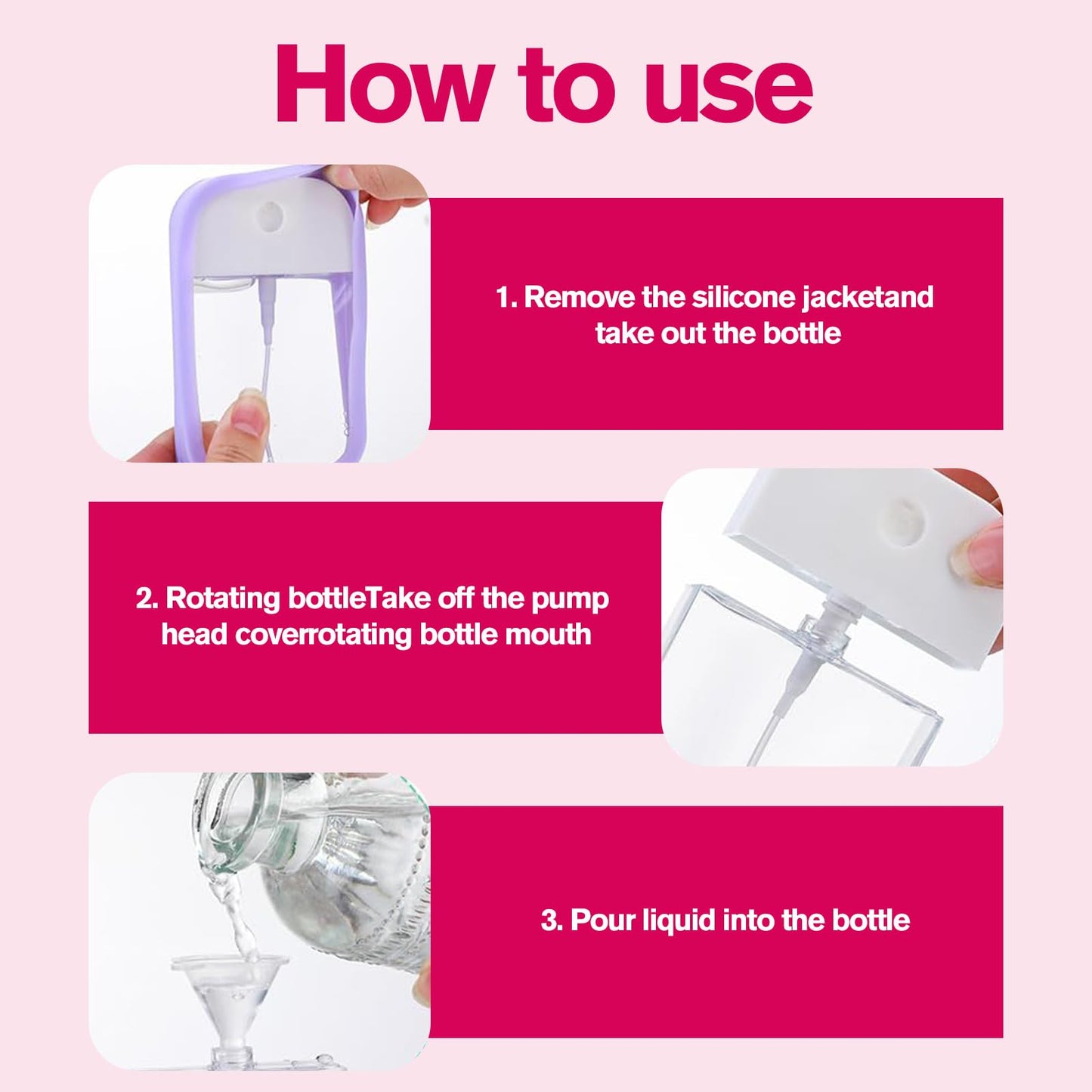 How to use

1. Remove the silicone jacketand take out the bottle

2. Rotating bottleTake off the pump head coverrotating bottle mouth

3. Pour liquid into the bottle