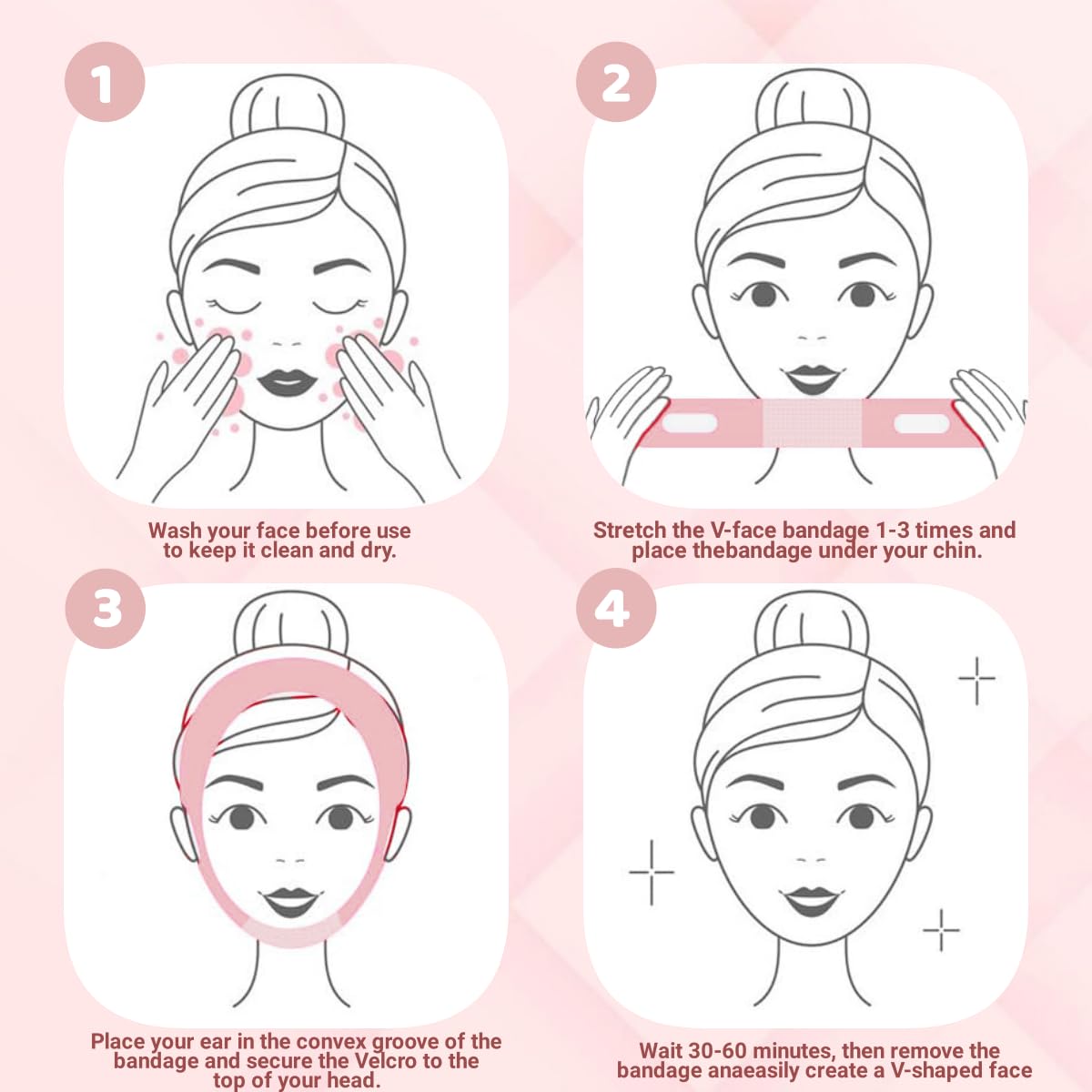 1

Wash your face before use to keep it clean and dry.

2

Stretch the V-face bandage 1-3 times and place thebandage under your chin.

3

Place your ear in the convex groove of the bandage and secure the Velcro to the top of your head.

4

Wait 30-60 minutes, then remove the bandage anaeasily create a V-shaped face