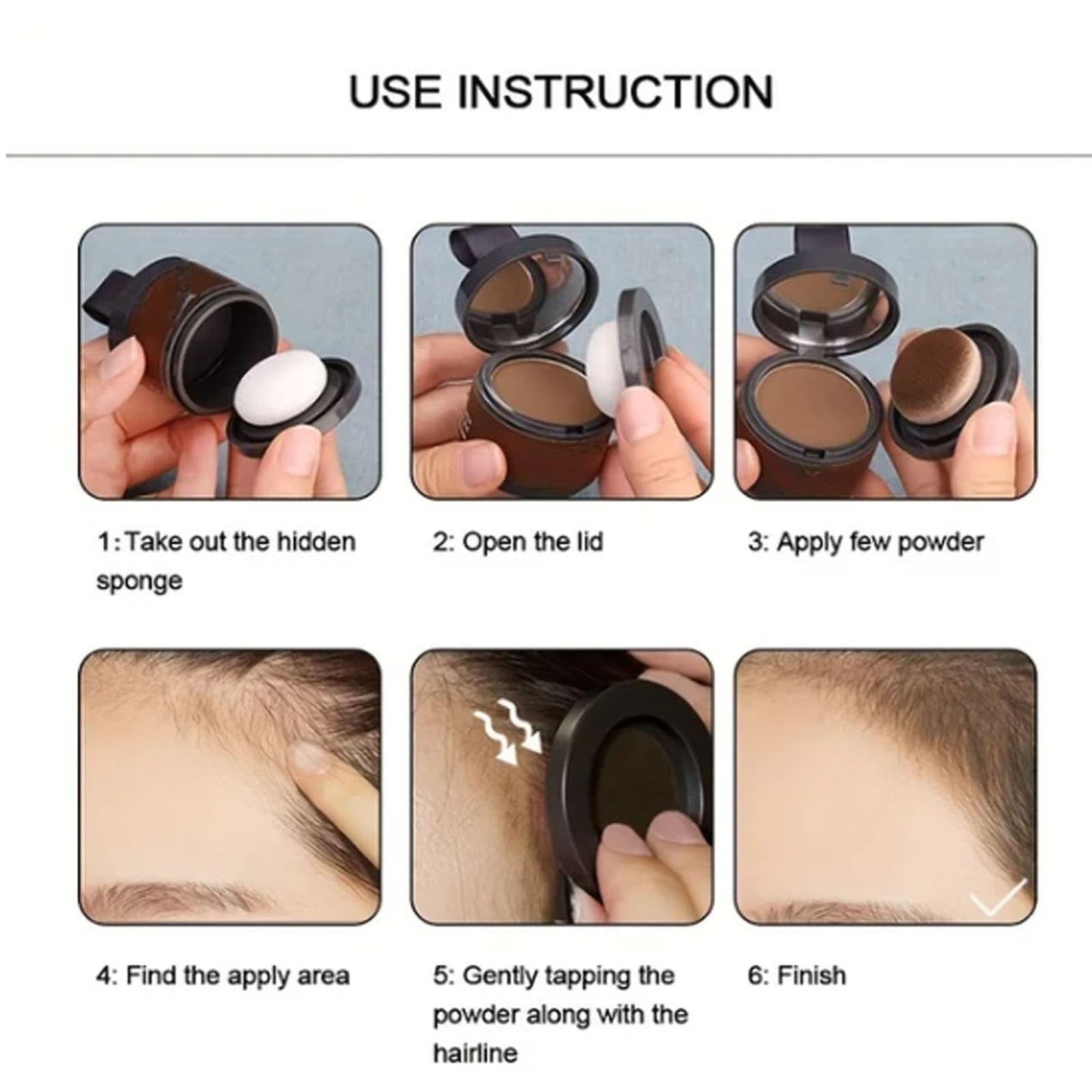 USE INSTRUCTION

1:Take out the hidden sponge

2: Open the lid

3: Apply few powder

4: Find the apply area

5: Gently tapping the powder along with the hairline

6: Finish