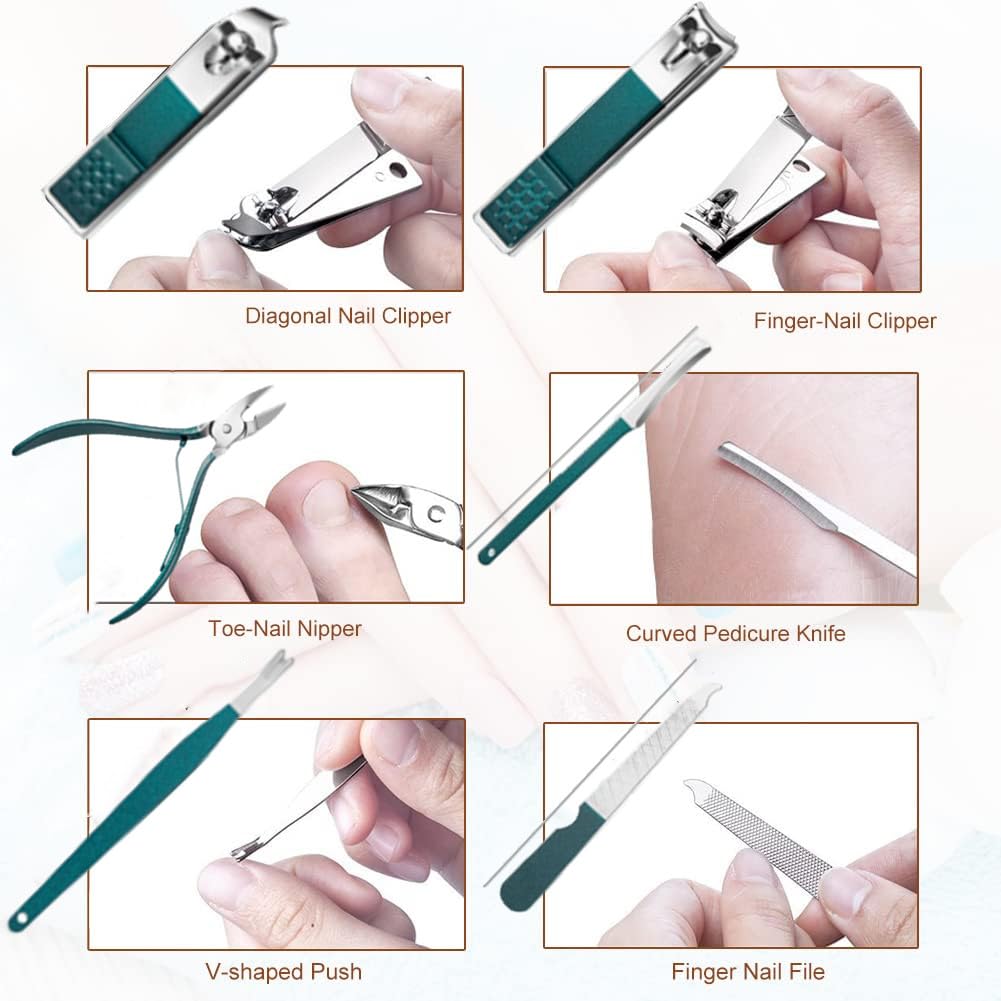 Diagonal Nail Clipper

Finger-Nail Clipper

Toe-Nail Nipper

Curved Pedicure Knife

V-shaped Push

Finger Nail File