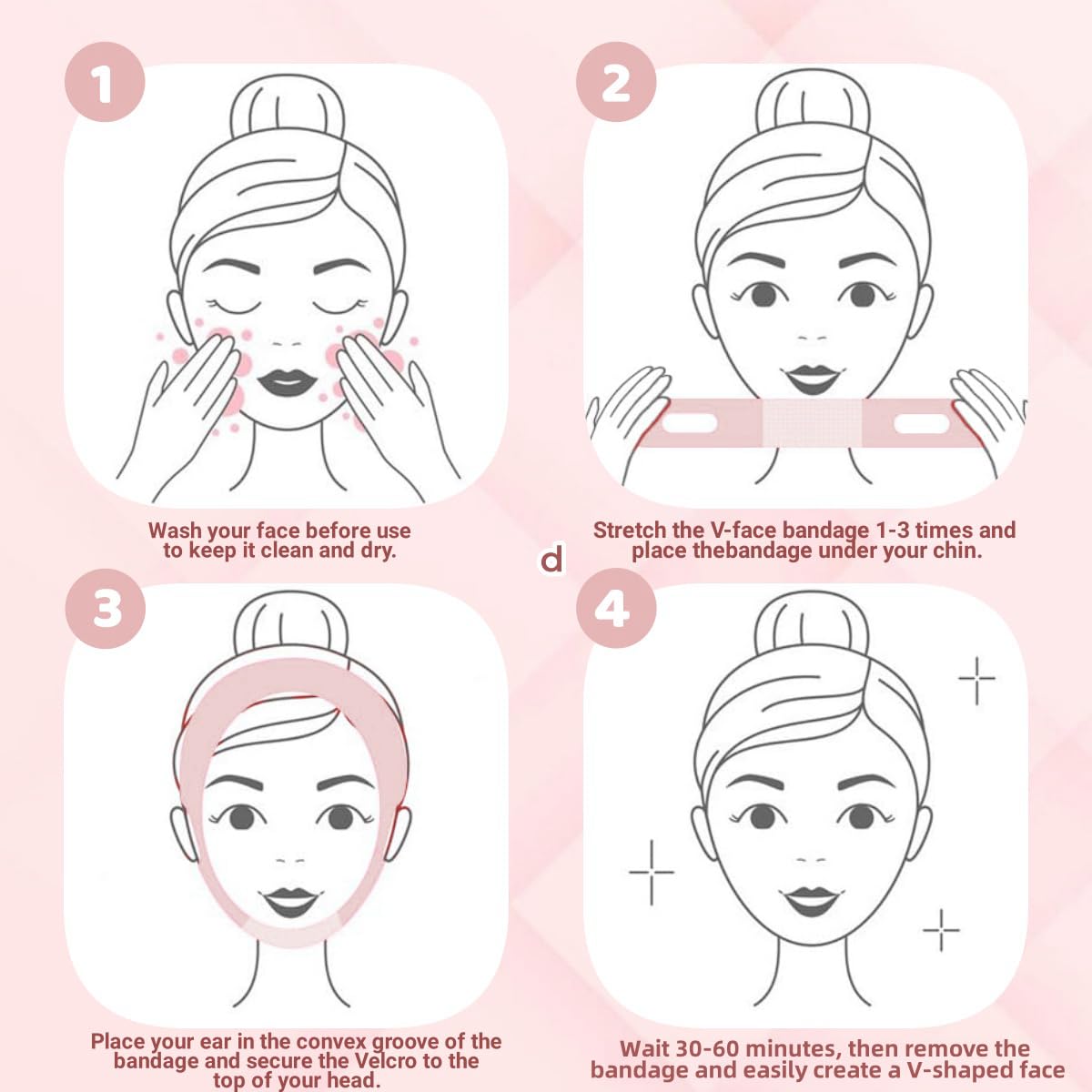 1

Wash your face before use to keep it clean and dry.

2

Stretch the V-face bandage 1-3 times and place thebandage under your chin.

d

3

Place your ear in the convex groove of the bandage and secure the Velcro to the top of your head.

4

Wait 30-60 minutes, then remove the bandage and easily create a V-shaped face