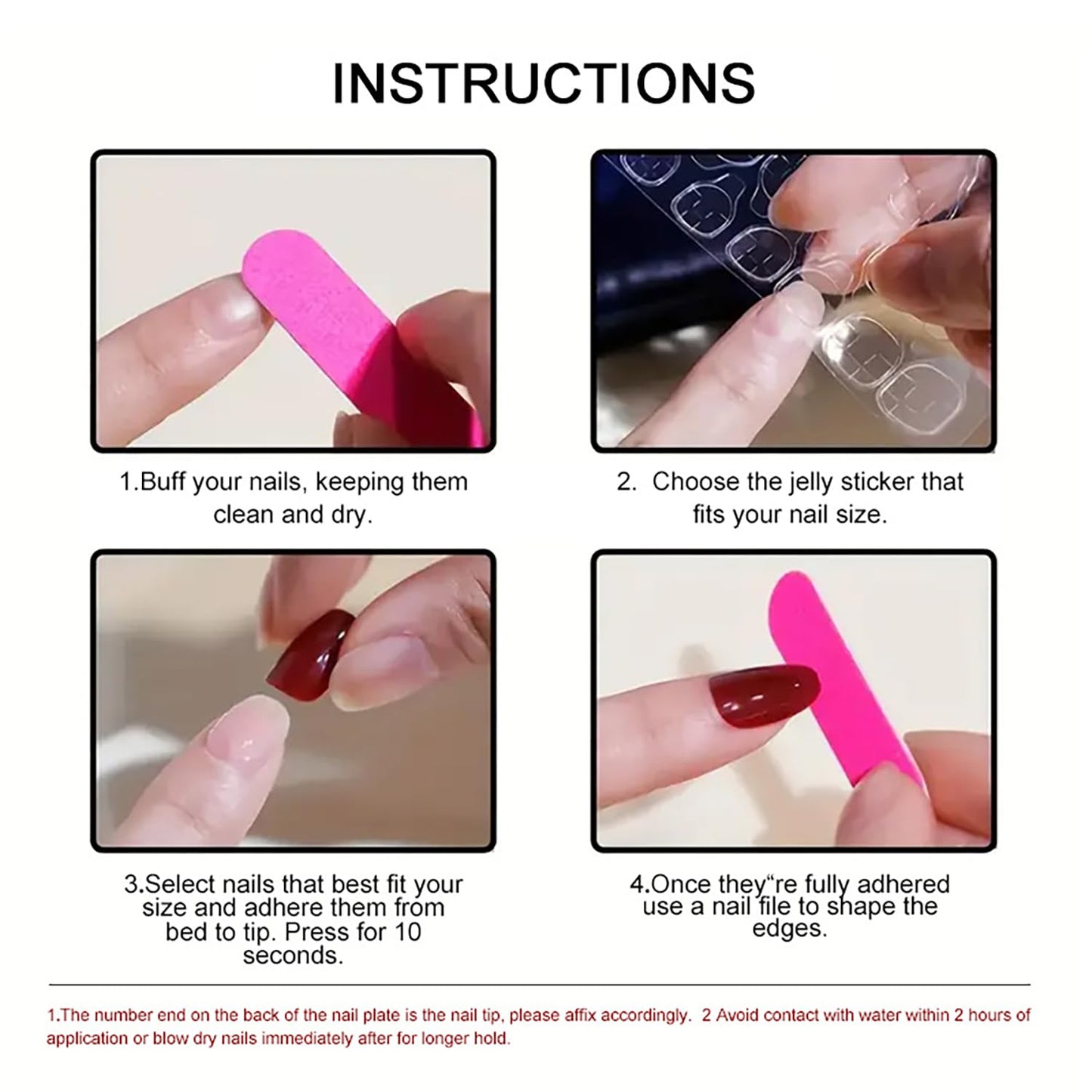 INSTRUCTIONS

1.Buff your nails, keeping them clean and dry.

2. Choose the jelly sticker that fits your nail size.

3.Select nails that best fit your size and adhere them from bed to tip. Press for 10 seconds.

4.Once they“re fully adhered use a nail file to shape the edges.

1.The number end on the back of the nail plate is the nail tip, please affix accordingly. 2 Avoid contact with water within 2 hours of application or blow dry nails immediately after for longer hold.