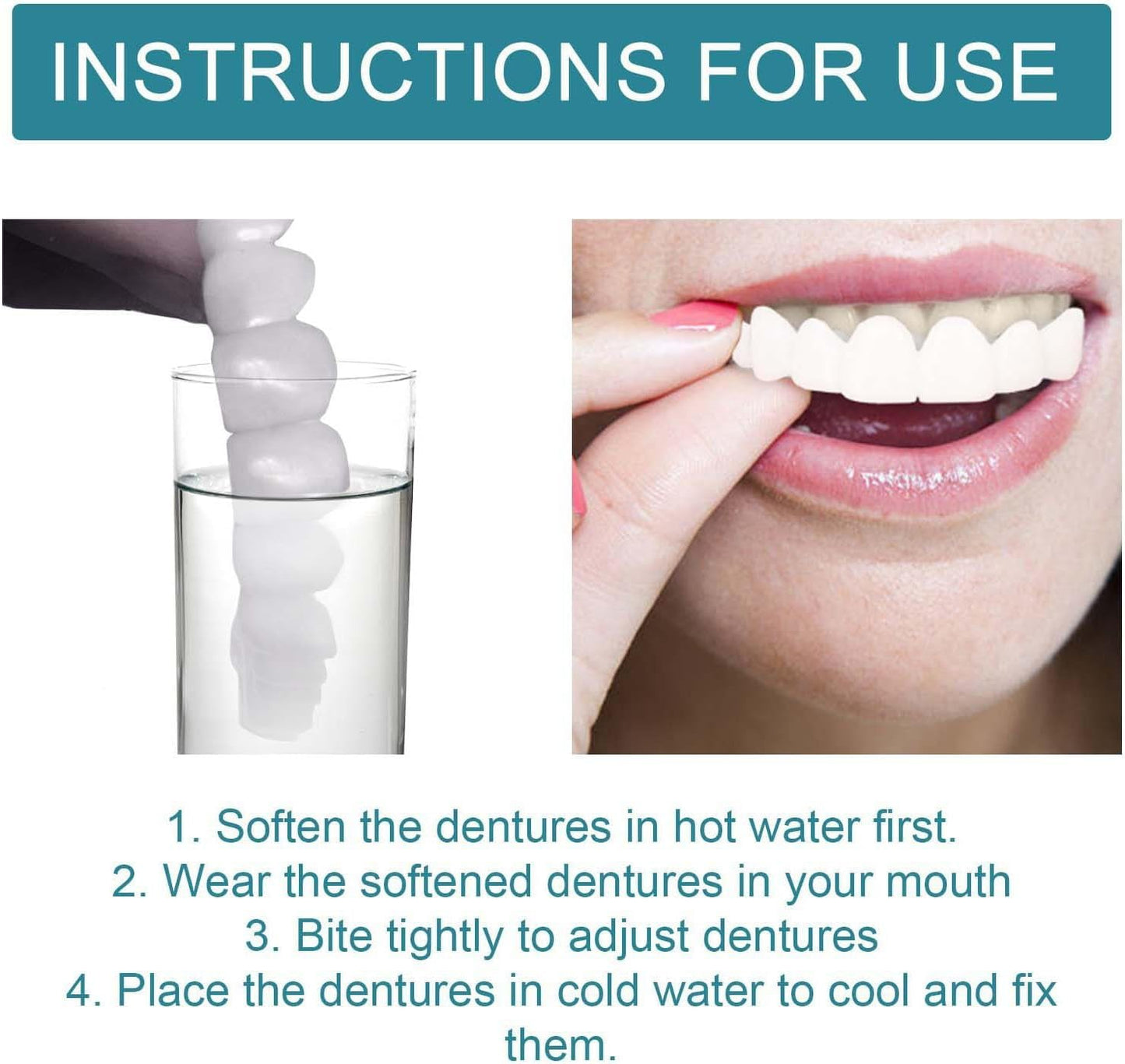 INSTRUCTIONS FOR USE

1. Soften the dentures in hot water first.
2. Wear the softened dentures in your mouth
3. Bite tightly to adjust dentures
4. Place the dentures in cold water to cool and fix them.