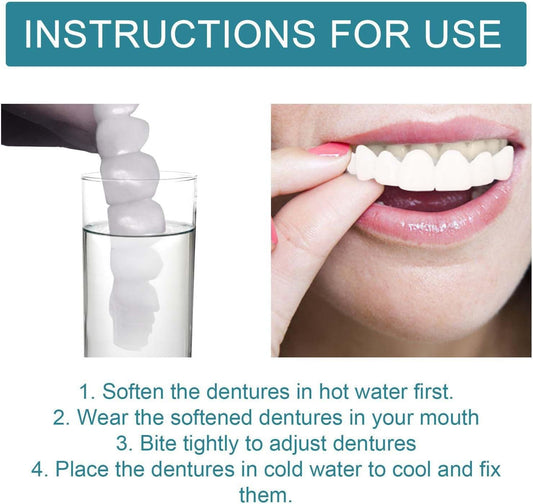 INSTRUCTIONS FOR USE

1. Soften the dentures in hot water first.
2. Wear the softened dentures in your mouth
3. Bite tightly to adjust dentures
4. Place the dentures in cold water to cool and fix them.