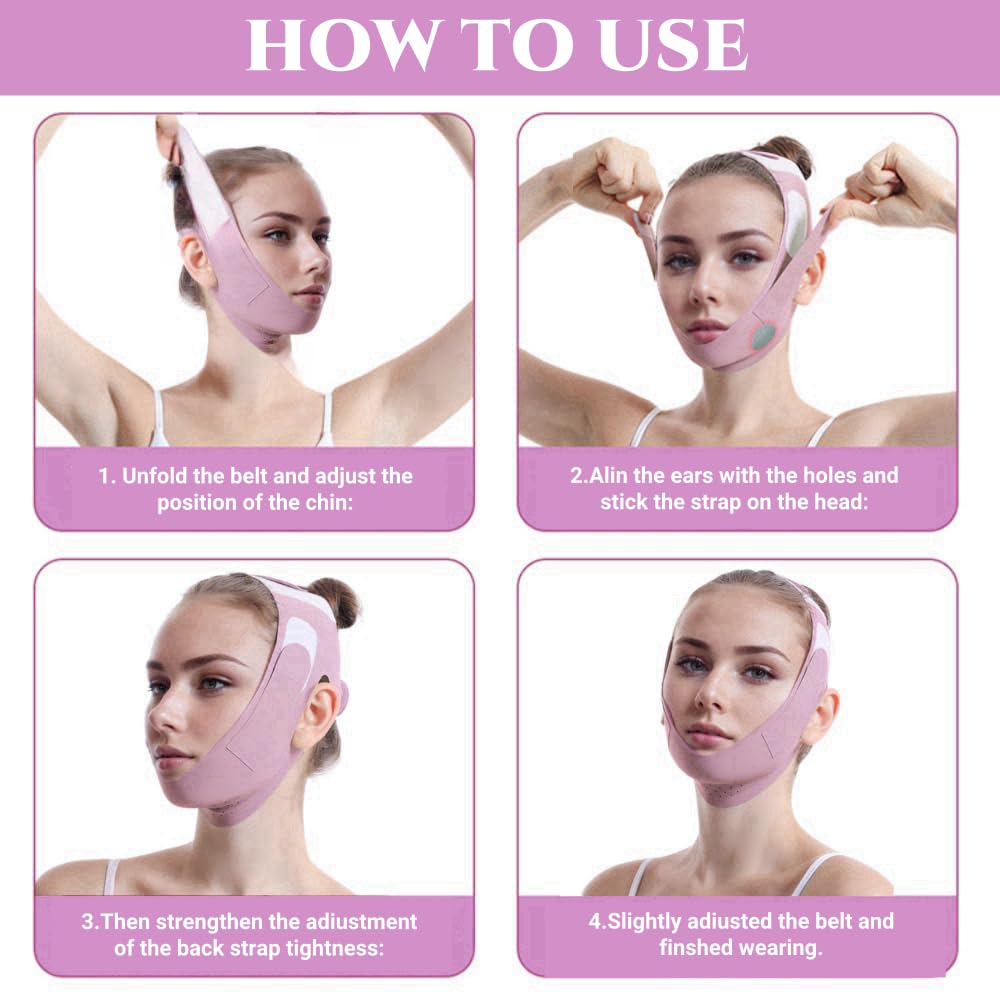 HOW TO USE

1. Unfold the belt and adjust the position of the chin:

2.Alin the ears with the holes and stick the strap on the head:

3.Then strengthen the adiustment of the back strap tightness:

4.Slightly adiusted the belt and finshed wearing.