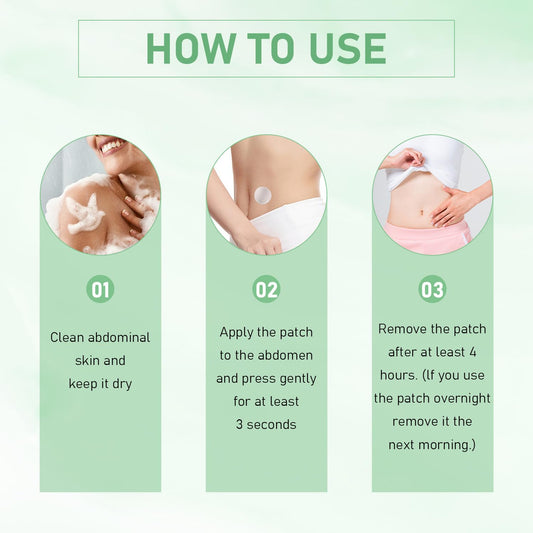 HOW TO USE

01

Clean abdominal skin and keep it dry

02

Apply the patch to the abdomen and press gently for at least 3 seconds

03

Remove the patch after at least 4 hours. (If you use the patch overnight remove it the next morning.)