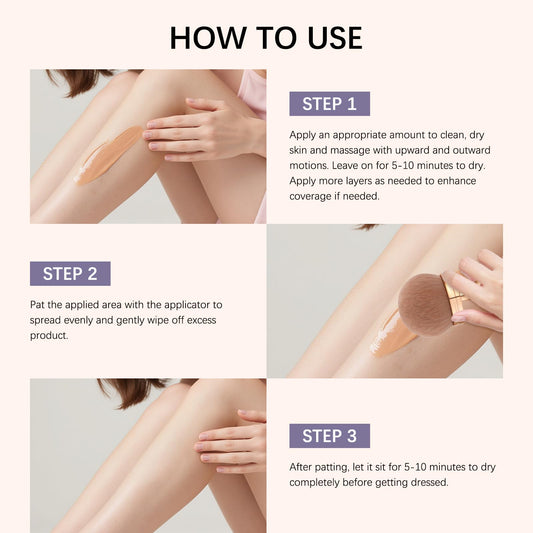 HOW TO USE

STEP 1

Apply an appropriate amount to clean, dry skin and massage with upward and outward motions. Leave on for 5-10 minutes to dry. Apply more layers as needed to enhance coverage if needed.

STEP 2

Pat the applied area with the applicator to spread evenly and gently wipe off excess product.

STEP 3

After patting, let it sit for 5-10 minutes to dry completely before getting dressed.