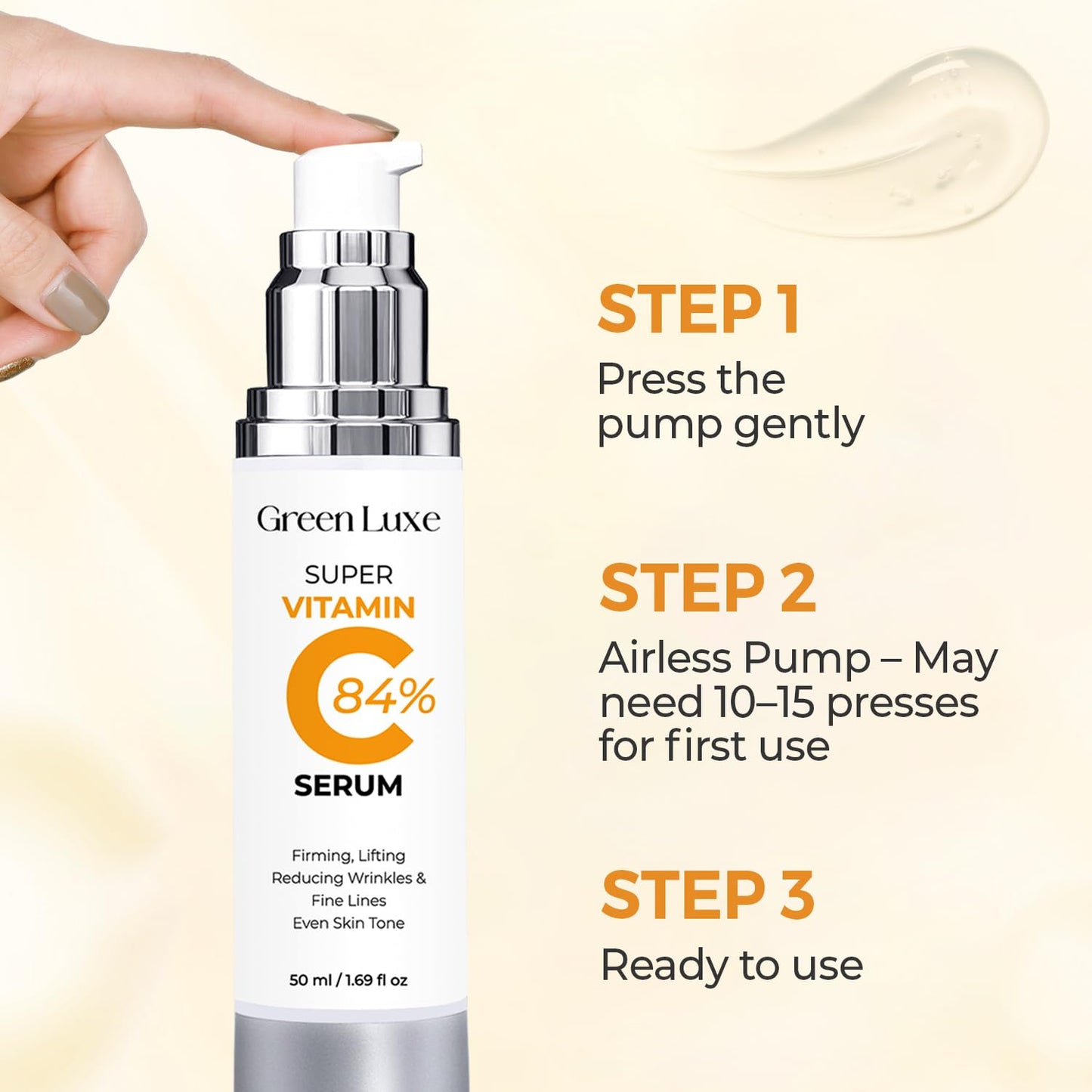 Green Luxe

SUPER
VITAMIN
C 84%
SERUM

Firming, Lifting
Reducing Wrinkles &
Fine Lines
Even Skin Tone

50 ml / 1.69 fl oz

STEP 1
Press the pump gently

STEP 2
Airless Pump – May need 10–15 presses for first use

STEP 3
Ready to use