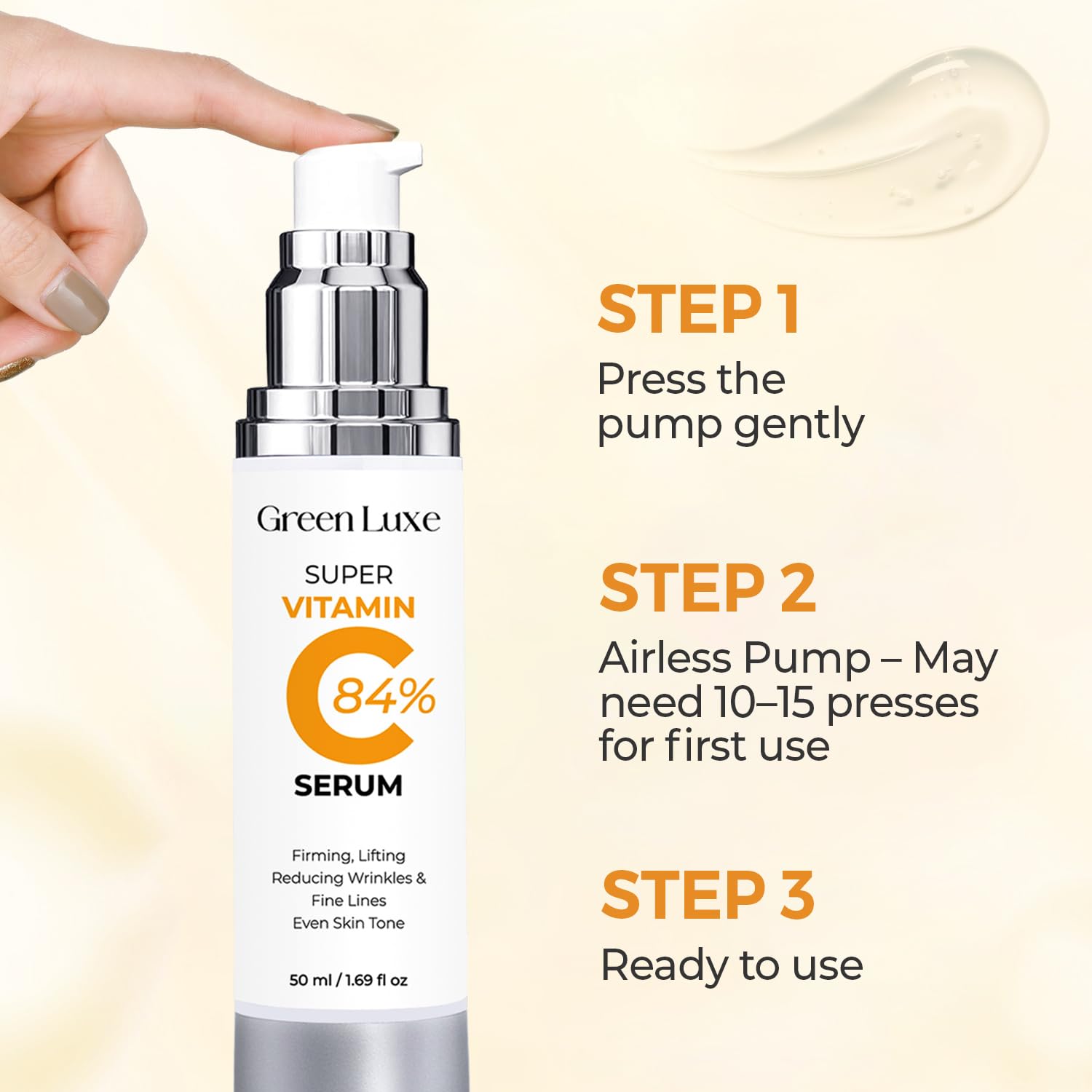 Green Luxe

SUPER
VITAMIN
C 84%
SERUM

Firming, Lifting
Reducing Wrinkles &
Fine Lines
Even Skin Tone

50 ml / 1.69 fl oz

STEP 1
Press the pump gently

STEP 2
Airless Pump – May need 10–15 presses for first use

STEP 3
Ready to use