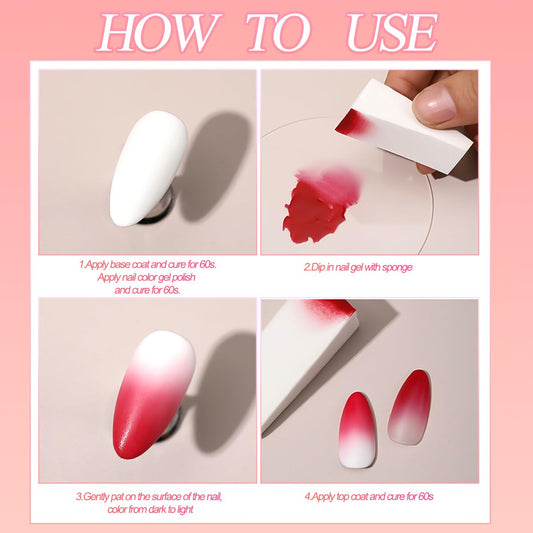 HOW TO USE

1.Apply base coat and cure for 60s. Apply nail color gel polish and cure for 60s.

2.Dip in nail gel with sponge

3.Gently pat on the surface of the nail, color from dark to light

4.Apply top coat and cure for 60s