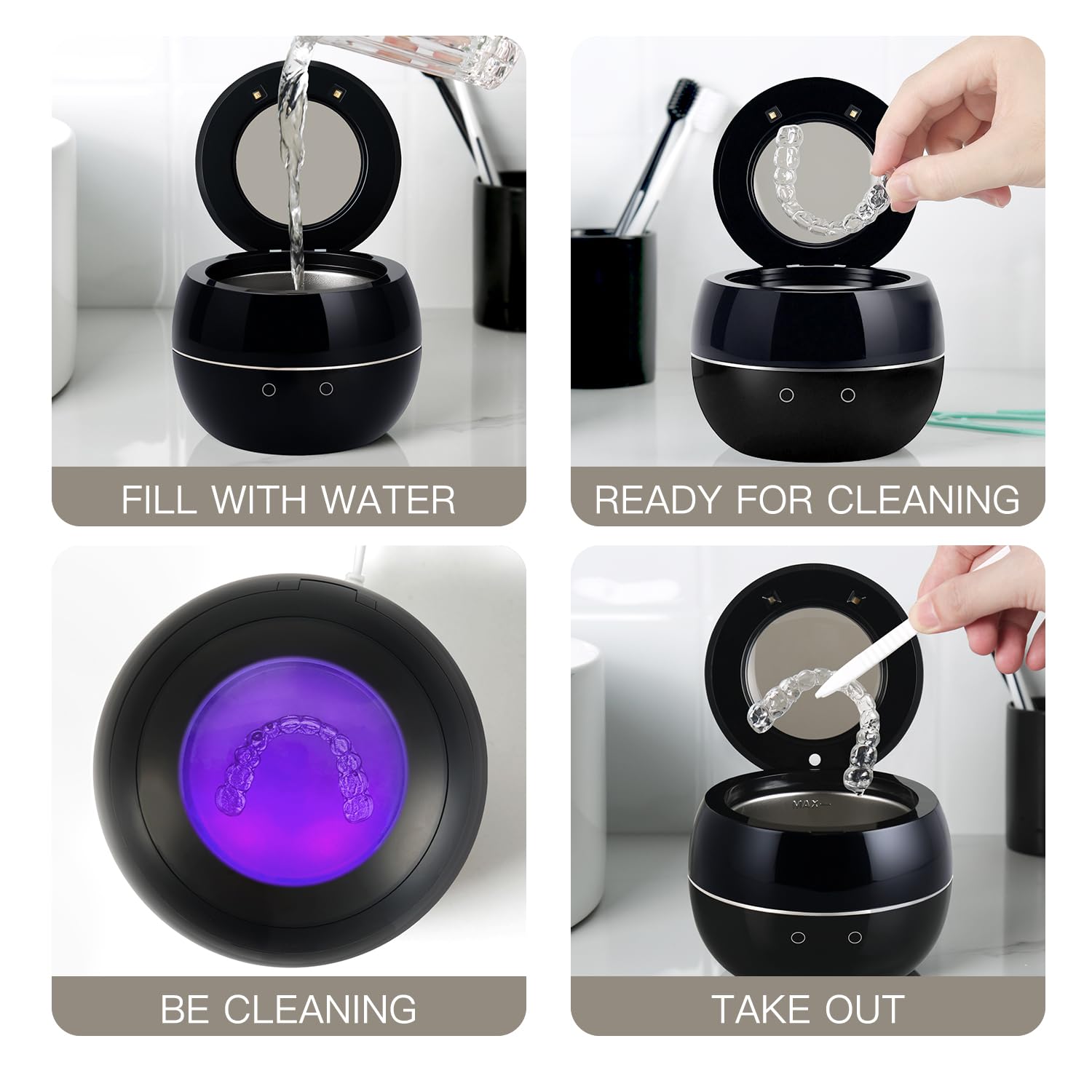 FILL WITH WATER

READY FOR CLEANING

BE CLEANING

MAX

TAKE OUT