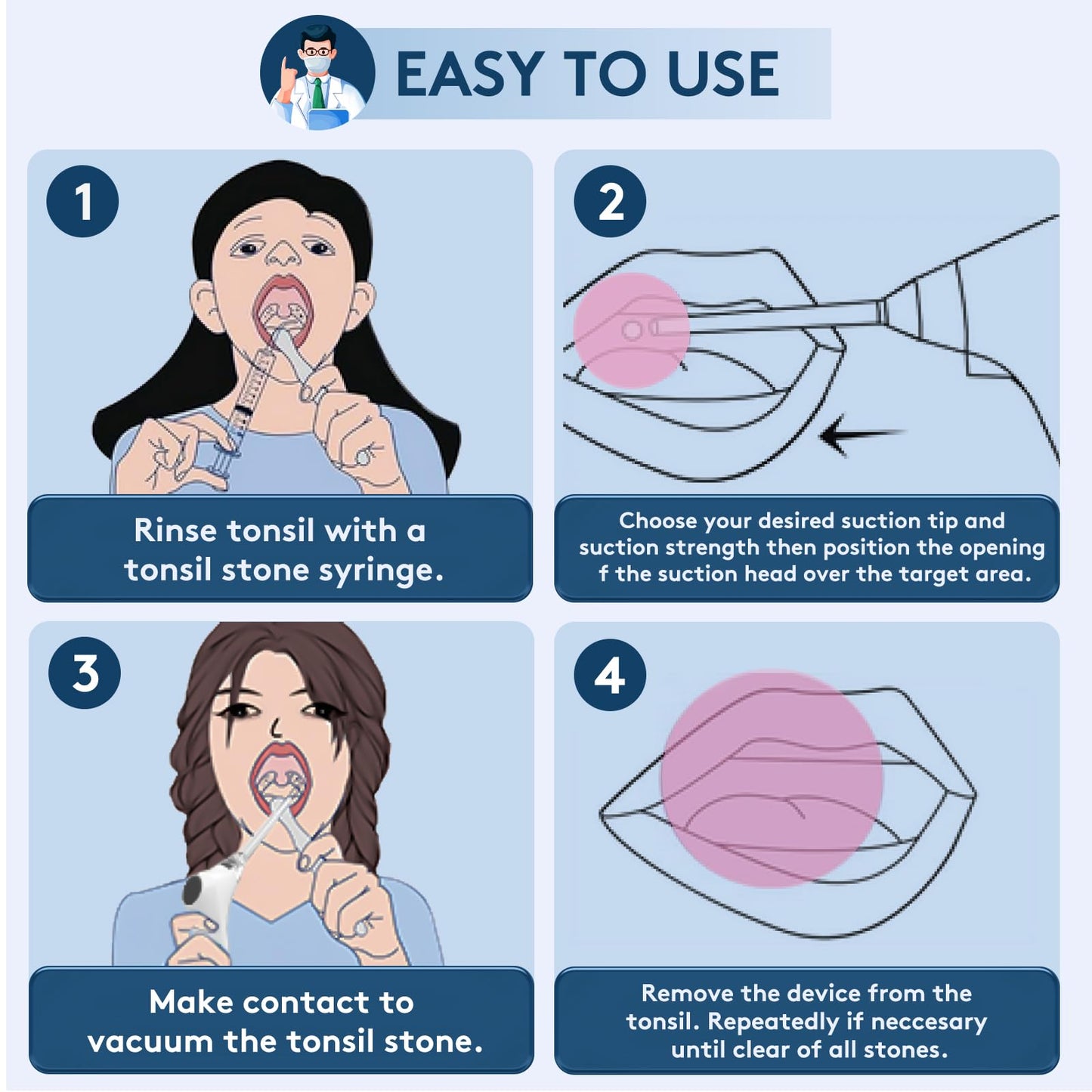 EASY TO USE

1

Rinse tonsil with a tonsil stone syringe.

2

Choose your desired suction tip and suction strength then position the opening f the suction head over the target area.

3

Make contact to vacuum the tonsil stone.

4

Remove the device from the tonsil. Repeatedly if neccesary until clear of all stones.