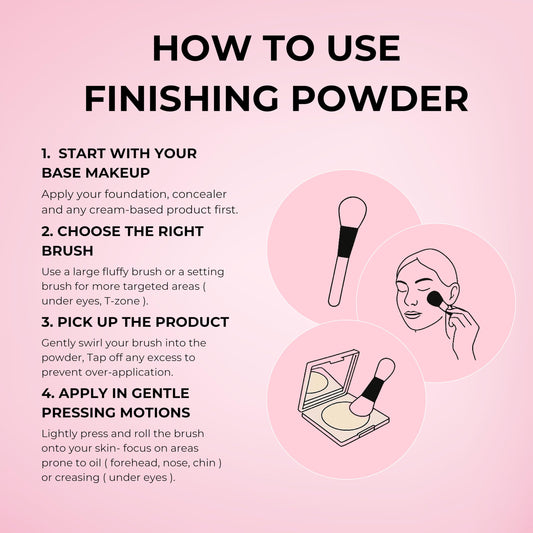 HOW TO USE FINISHING POWDER

1. START WITH YOUR BASE MAKEUP

Apply your foundation, concealer and any cream-based product first.

2. CHOOSE THE RIGHT BRUSH

Use a large fluffy brush or a setting brush for more targeted areas ( under eyes, T-zone ).

3. PICK UP THE PRODUCT

Gently swirl your brush into the powder, Tap off any excess to prevent over-application.

4. APPLY IN GENTLE PRESSING MOTIONS

Lightly press and roll the brush onto your skin- focus on areas prone to oil ( forehead, nose, chin ) or creasing ( under eyes ).