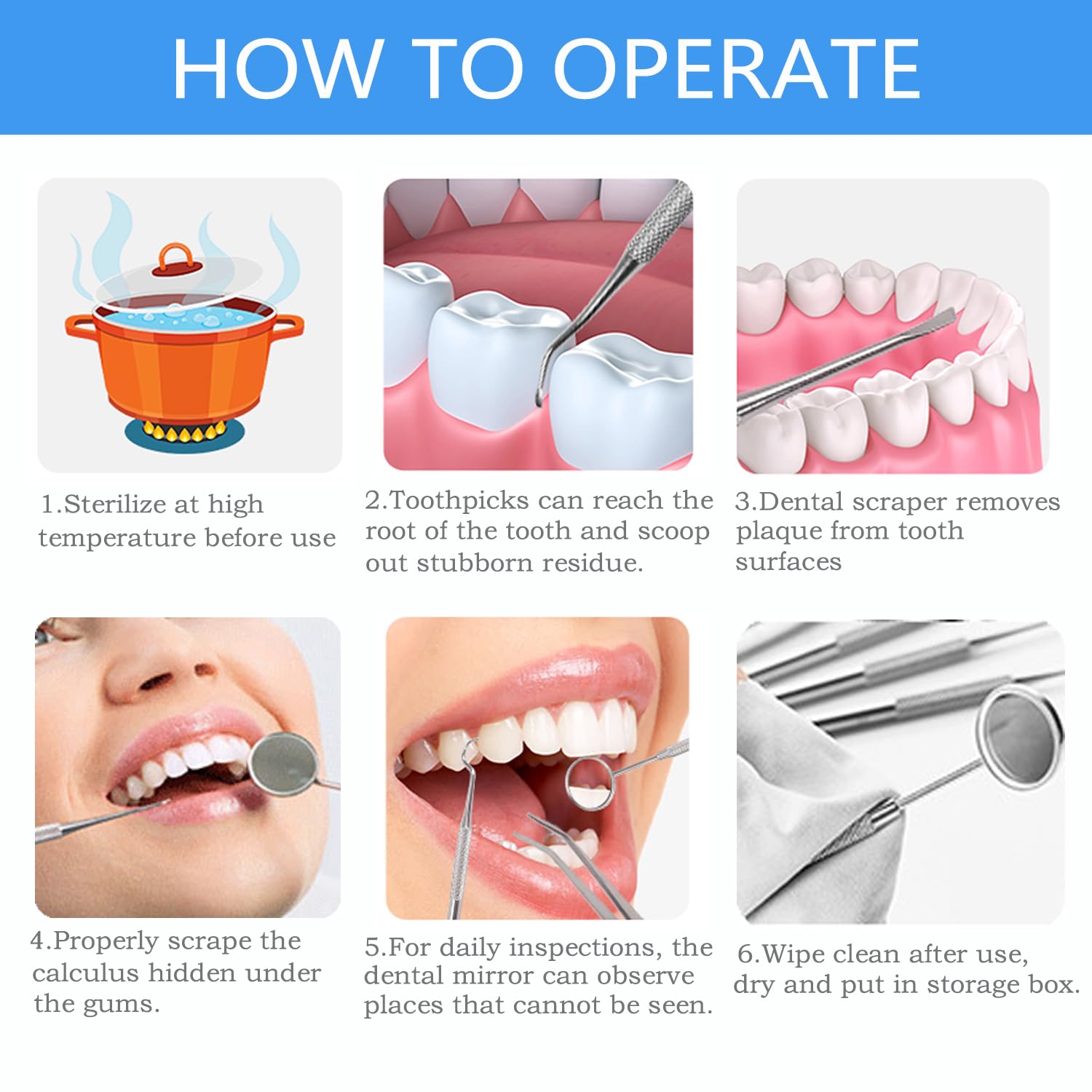 HOW TO OPERATE

1.Sterilize at high temperature before use

2.Toothpicks can reach the root of the tooth and scoop out stubborn residue.

3.Dental scraper removes plaque from tooth surfaces

4.Properly scrape the calculus hidden under the gums.

5.For daily inspections, the dental mirror can observe places that cannot be seen.

6.Wipe clean after use, dry and put in storage box.