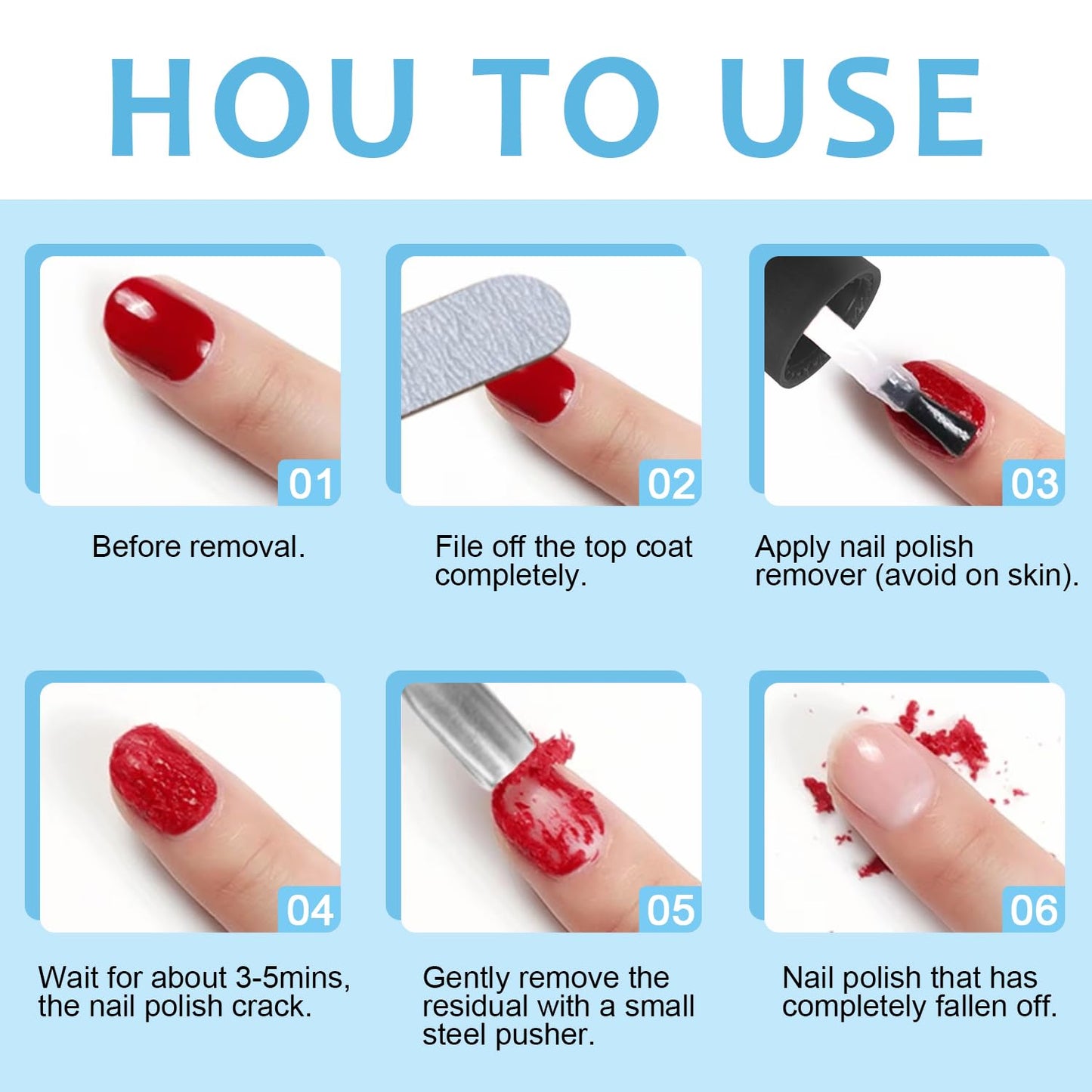 HOU TO USE

01

Before removal.

02

File off the top coat completely.

03

Apply nail polish remover (avoid on skin).

04

Wait for about 3-5mins, the nail polish crack.

05

Gently remove the residual with a small steel pusher.

06

Nail polish that has completely fallen off.