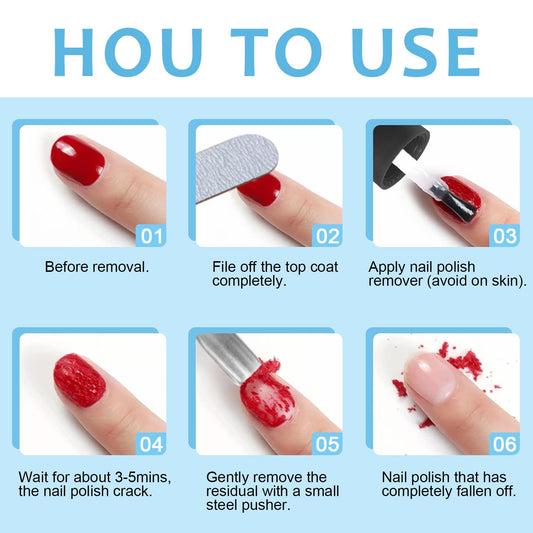 HOU TO USE

01

Before removal.

02

File off the top coat completely.

03

Apply nail polish remover (avoid on skin).

04

Wait for about 3-5mins, the nail polish crack.

05

Gently remove the residual with a small steel pusher.

06

Nail polish that has completely fallen off.