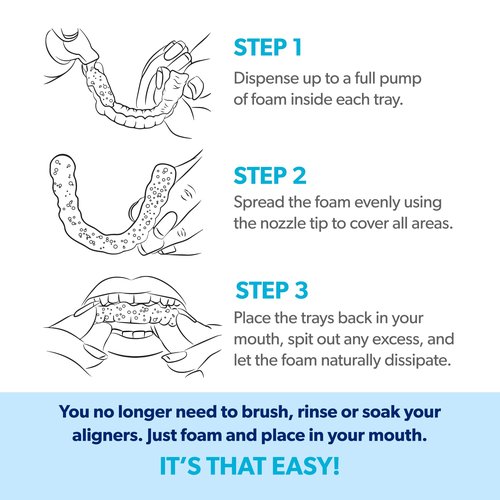 STEP 1
Dispense up to a full pump of foam inside each tray.

STEP 2
Spread the foam evenly using the nozzle tip to cover all areas.

STEP 3
Place the trays back in your mouth, spit out any excess, and let the foam naturally dissipate.

You no longer need to brush, rinse or soak your aligners. Just foam and place in your mouth.

IT'S THAT EASY!