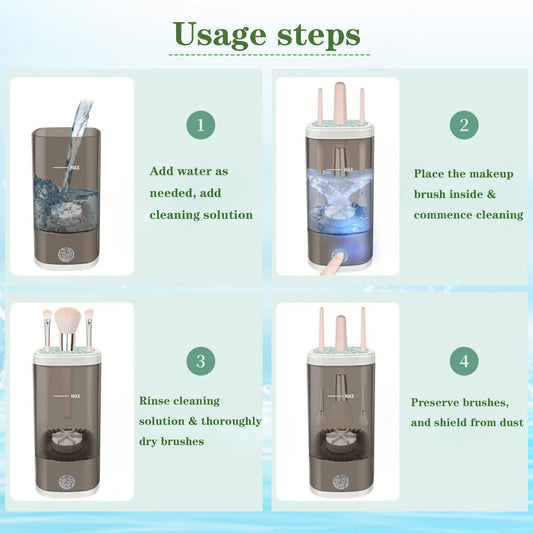 Usage steps

MAX

1

Add water as needed, add cleaning solution

MAX

2

Place the makeup brush inside & commence cleaning

MAX

3

Rinse cleaning solution & thoroughly dry brushes

MAX

4

Preserve brushes, and shield from dust