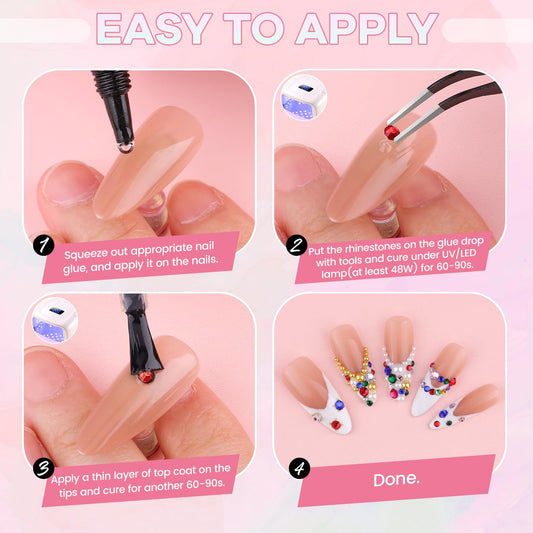 EASY TO APPLY

1 Squeeze out appropriate nail glue, and apply it on the nails.

2 Put the rhinestones on the glue drop with tools and cure under UV/LED lamp(at least 48W) for 60-90s.

3 Apply a thin layer of top coat on the tips and cure for another 60-90s.

4 Done.