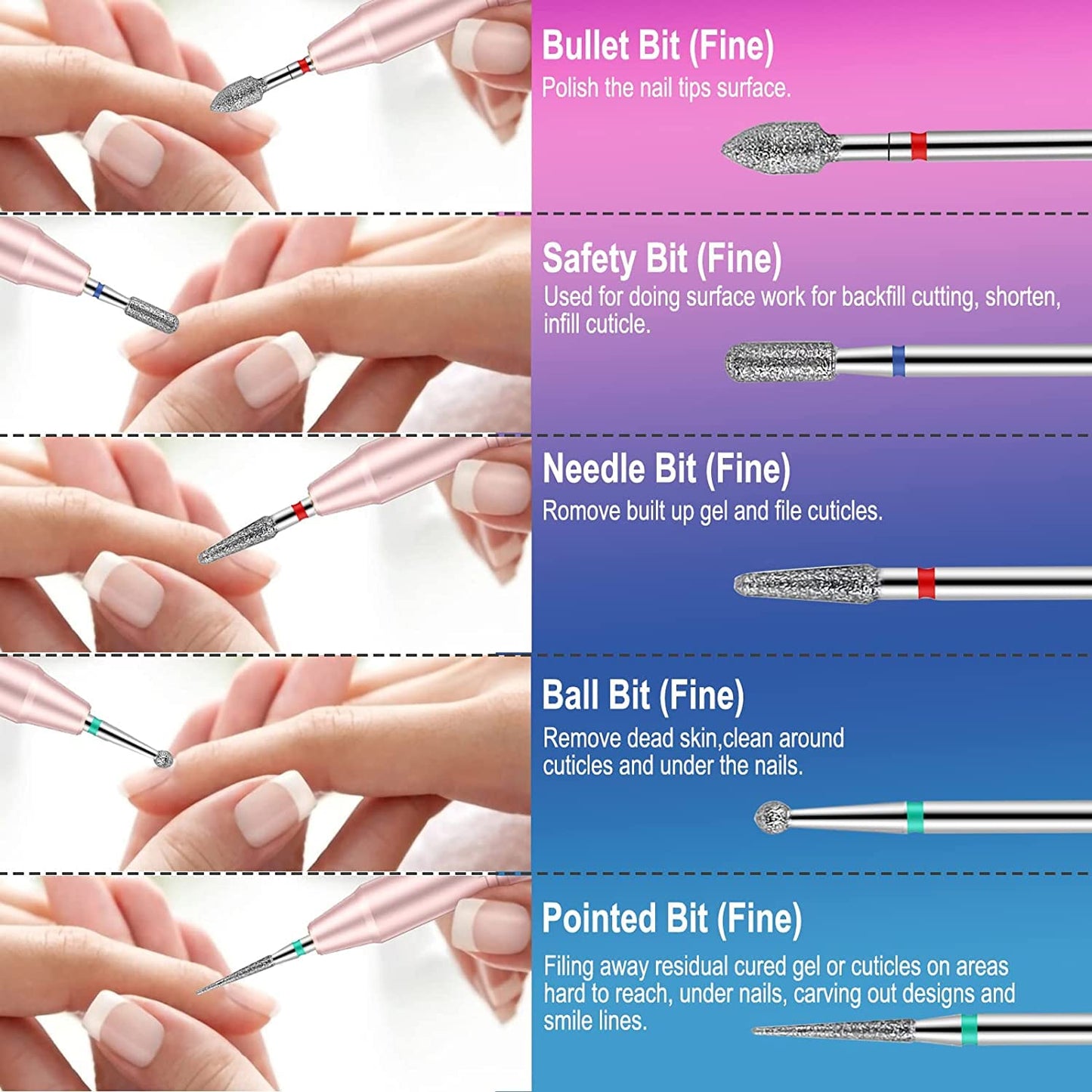 Bullet Bit (Fine)
Polish the nail tips surface.

Safety Bit (Fine)
Used for doing surface work for backfill cutting, shorten, infill cuticle.

Needle Bit (Fine)
Romove built up gel and file cuticles.

Ball Bit (Fine)
Remove dead skin,clean around cuticles and under the nails.

Pointed Bit (Fine)
Filing away residual cured gel or cuticles on areas hard to reach, under nails, carving out designs and smile lines.