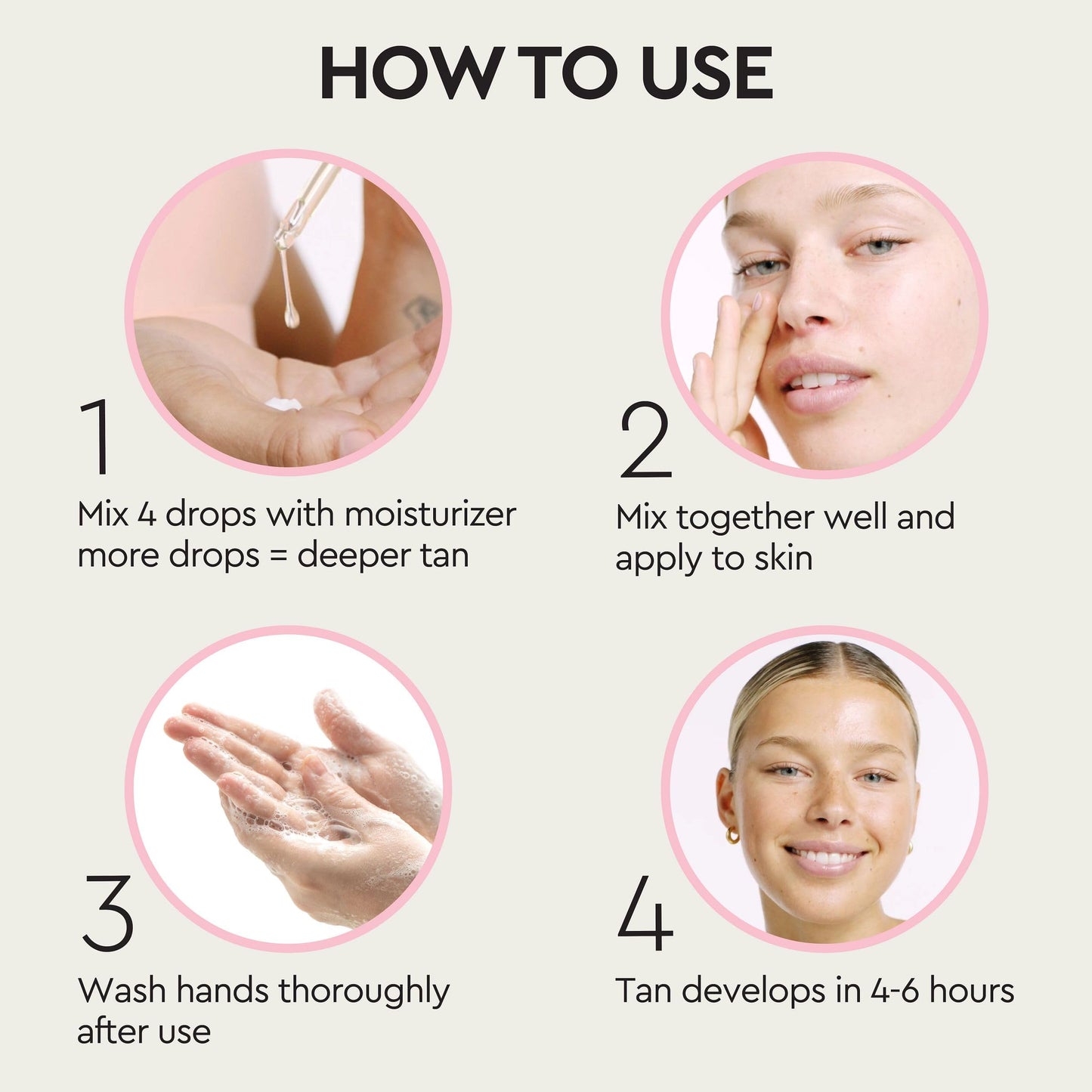 HOW TO USE

1
Mix 4 drops with moisturizer
more drops = deeper tan

2
Mix together well and
apply to skin

3
Wash hands thoroughly
after use

4
Tan develops in 4-6 hours