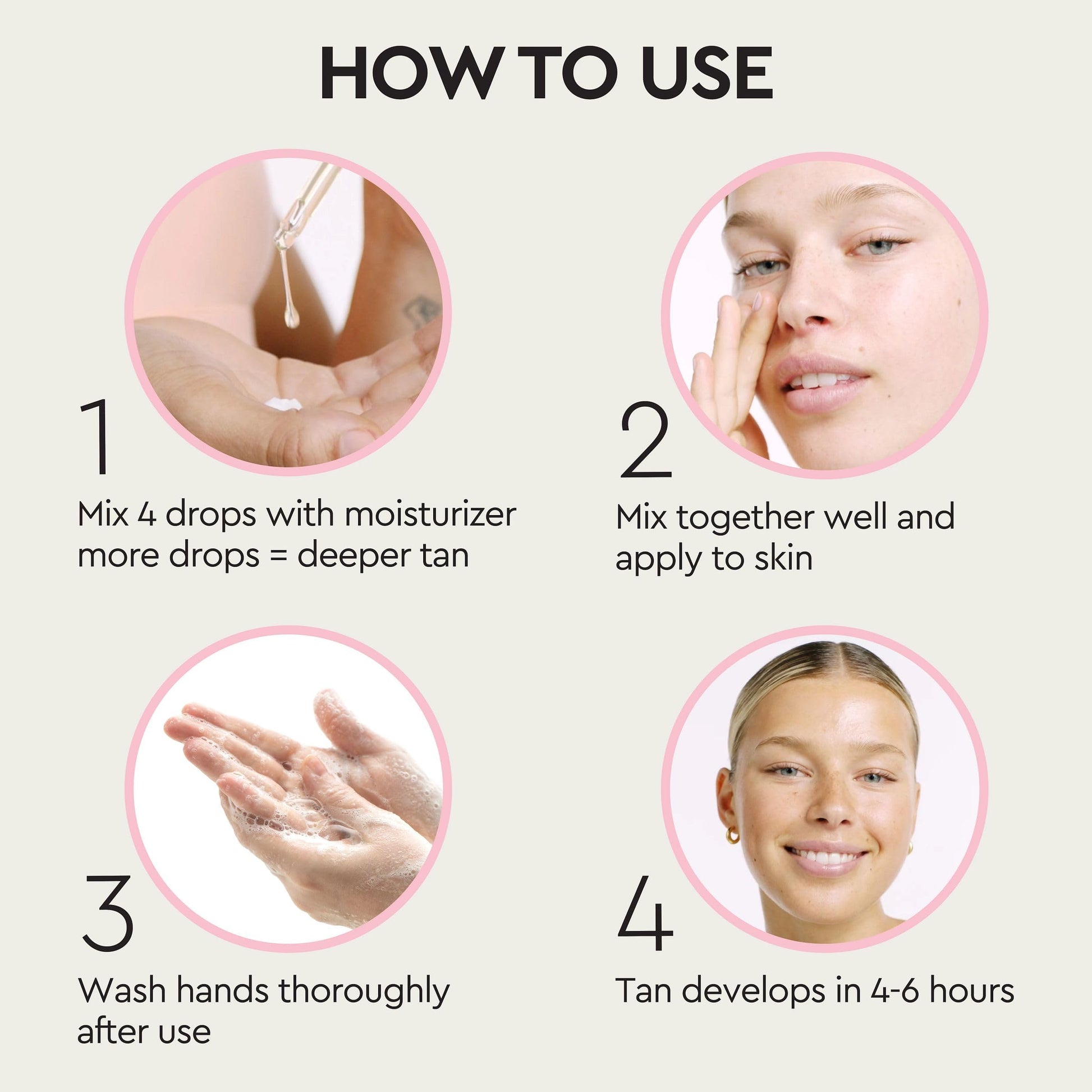 HOW TO USE

1
Mix 4 drops with moisturizer
more drops = deeper tan

2
Mix together well and
apply to skin

3
Wash hands thoroughly
after use

4
Tan develops in 4-6 hours