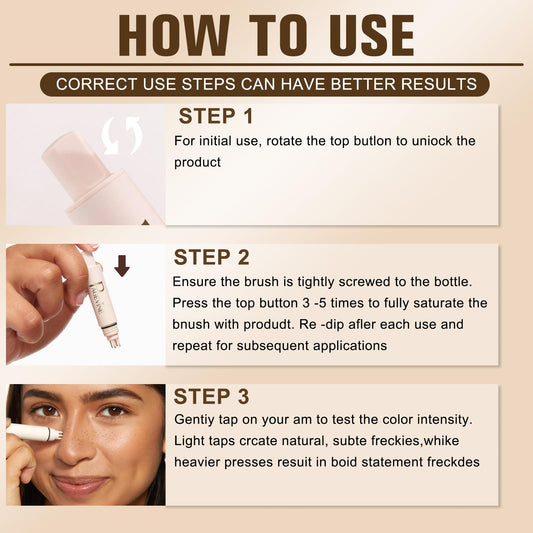 HOW TO USE

CORRECT USE STEPS CAN HAVE BETTER RESULTS

STEP 1
For initial use, rotate the top butlon to uniock the product

STEP 2
Ensure the brush is tightly screwed to the bottle. Press the top button 3 -5 times to fully saturate the bnush with produdt. Re -dip afler each use and repeat for subsequent applications

STEP 3
Gentiy tap on your am to test the color intensity. Light taps crcate natural, subte freckies,whike heavier presses resuit in boid statement freckdes