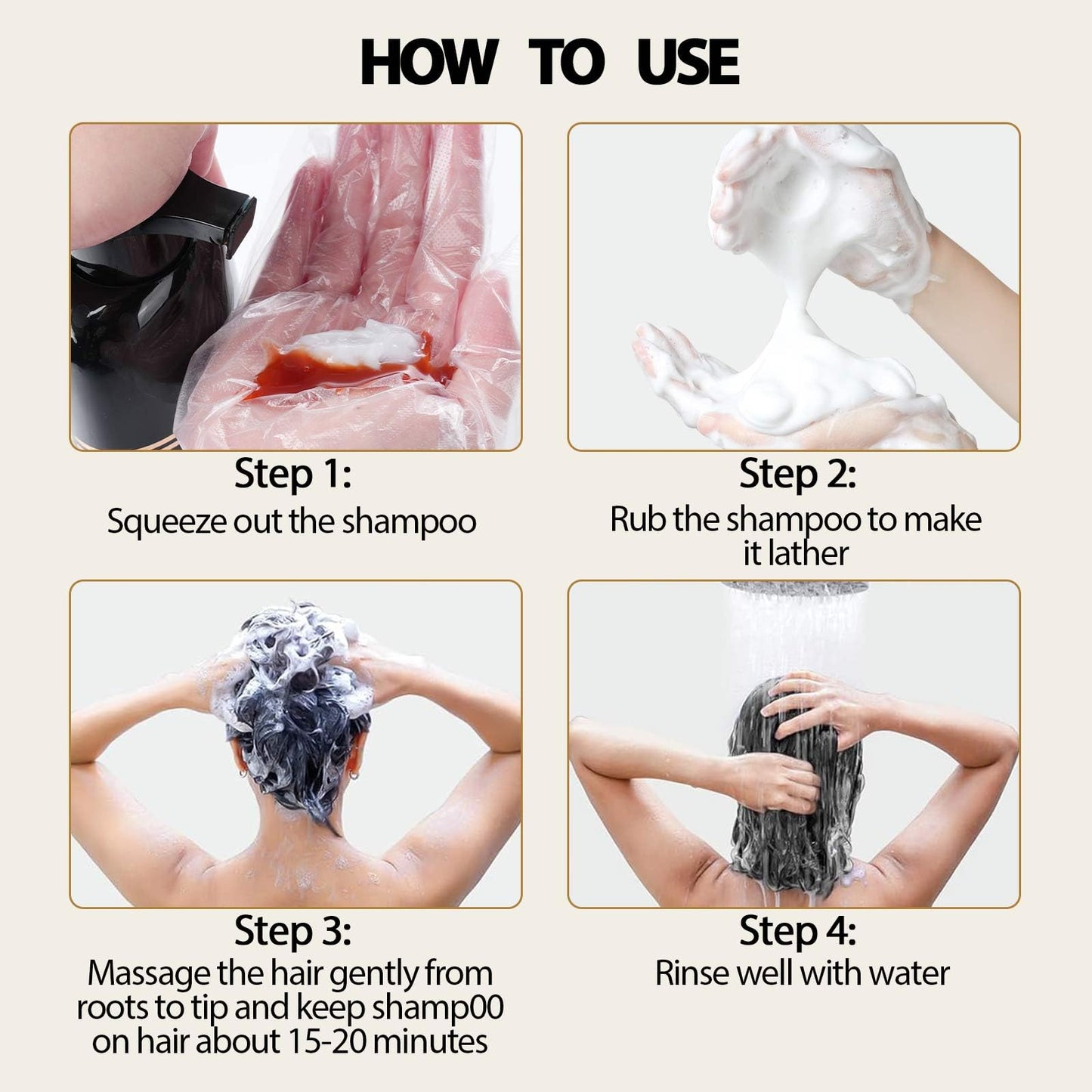 HOW TO USE

Step 1:
Squeeze out the shampoo

Step 2:
Rub the shampoo to make it lather

Step 3:
Massage the hair gently from roots to tip and keep shamp00 on hair about 15-20 minutes

Step 4:
Rinse well with water