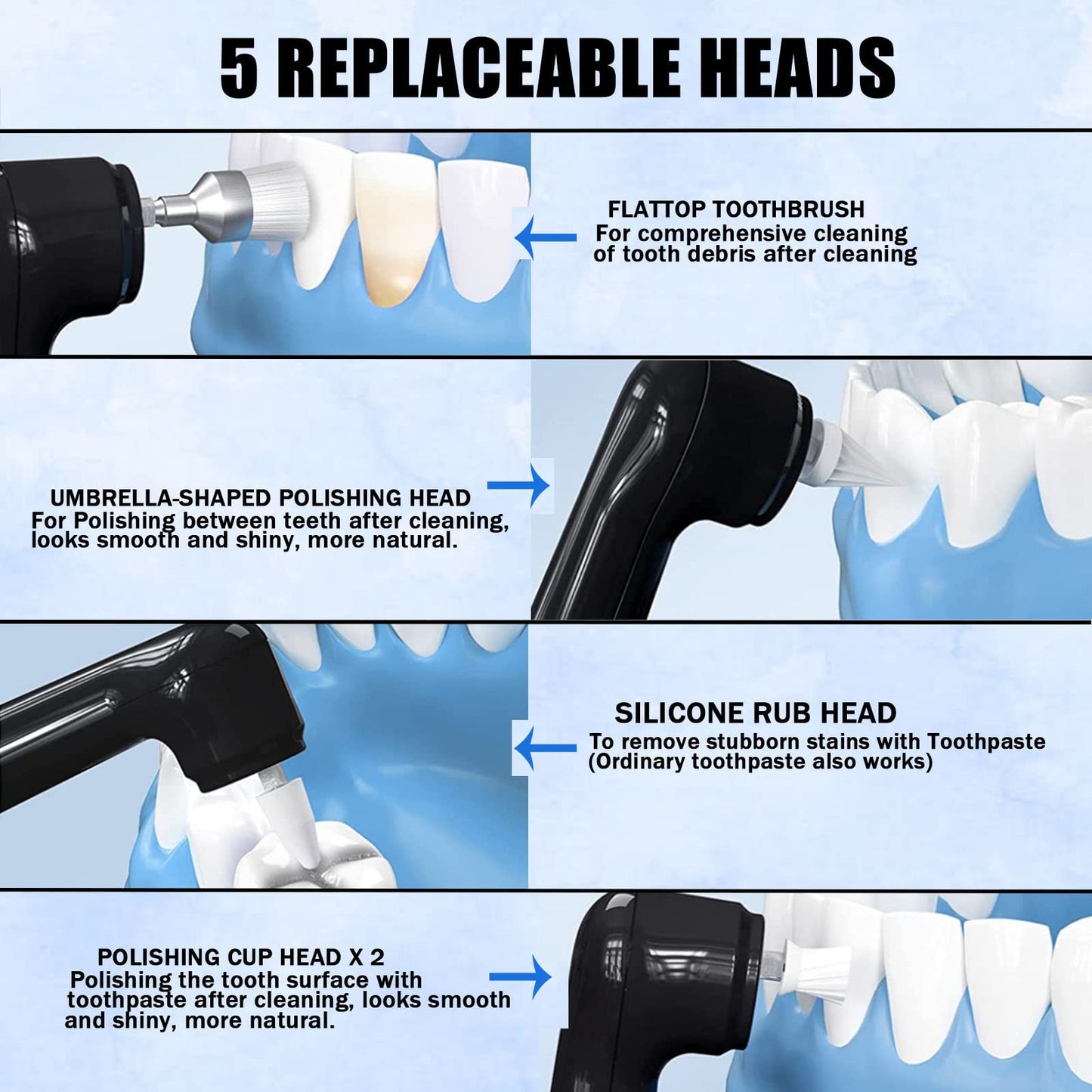 5 REPLACEABLE HEADS

FLATTOP TOOTHBRUSH
For comprehensive cleaning of tooth debris after cleaning

UMBRELLA-SHAPED POLISHING HEAD
For Polishing between teeth after cleaning, looks smooth and shiny, more natural.

SILICONE RUB HEAD
To remove stubborn stains with Toothpaste (Ordinary toothpaste also works)

POLISHING CUP HEAD X 2
Polishing the tooth surface with toothpaste after cleaning, looks smooth and shiny, more natural.