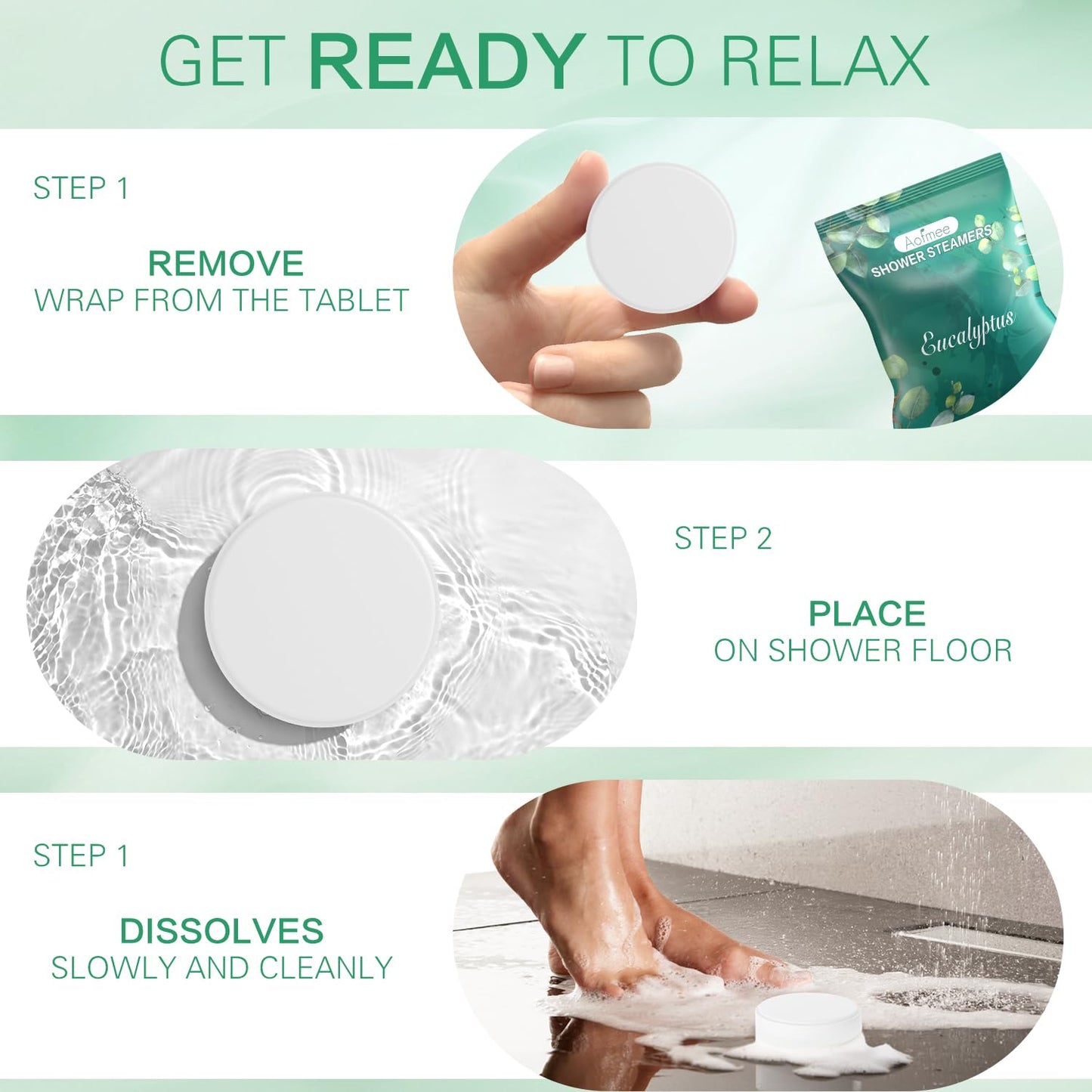 GET READY TO RELAX

STEP 1

REMOVE
WRAP FROM THE TABLET

Aofmee
SHOWER STEAMERS
Eucalyptus

STEP 2

PLACE
ON SHOWER FLOOR

STEP 1

DISSOLVES
SLOWLY AND CLEANLY