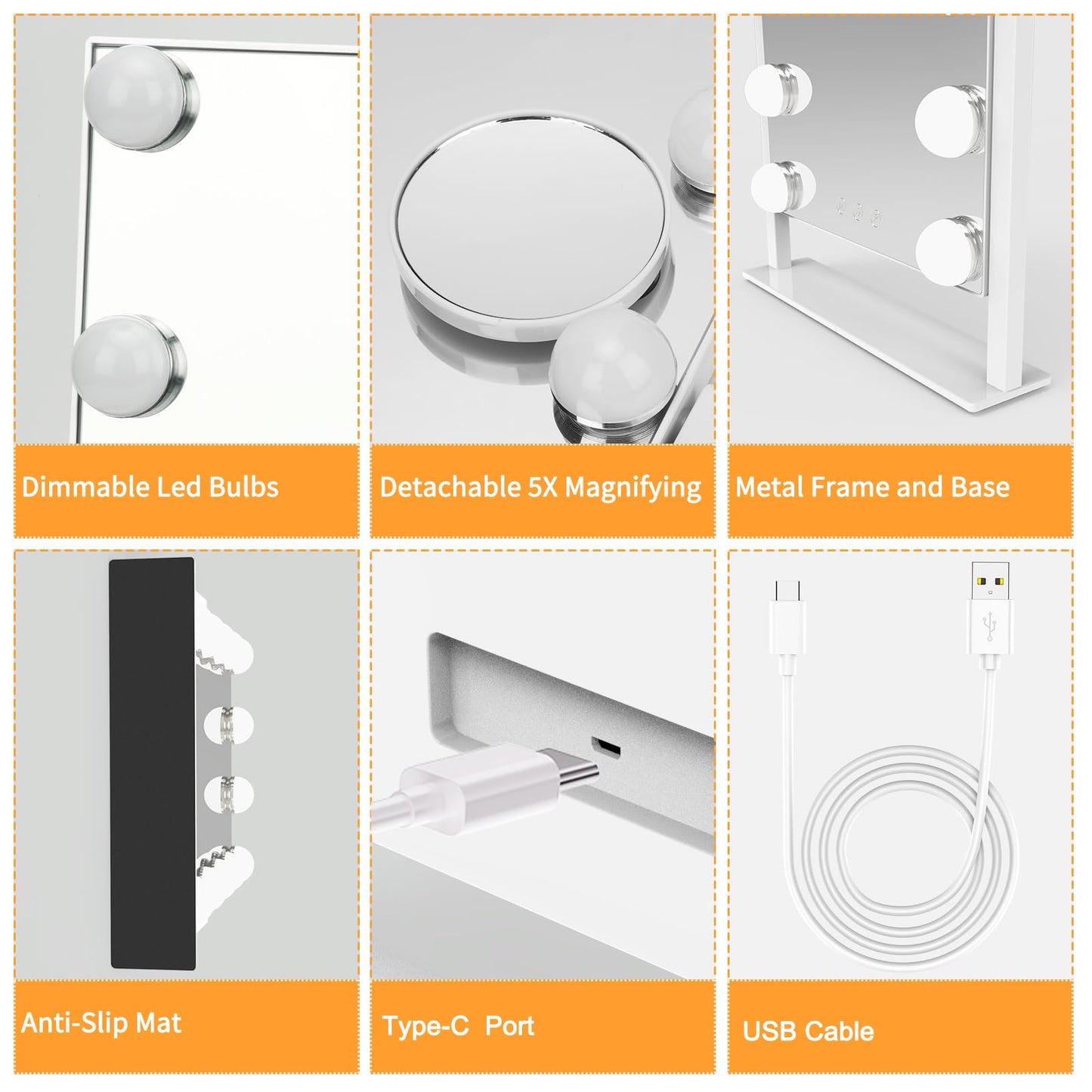 Dimmable Led Bulbs

Detachable 5X Magnifying

Metal Frame and Base

Anti-Slip Mat

Type-C Port

USB Cable