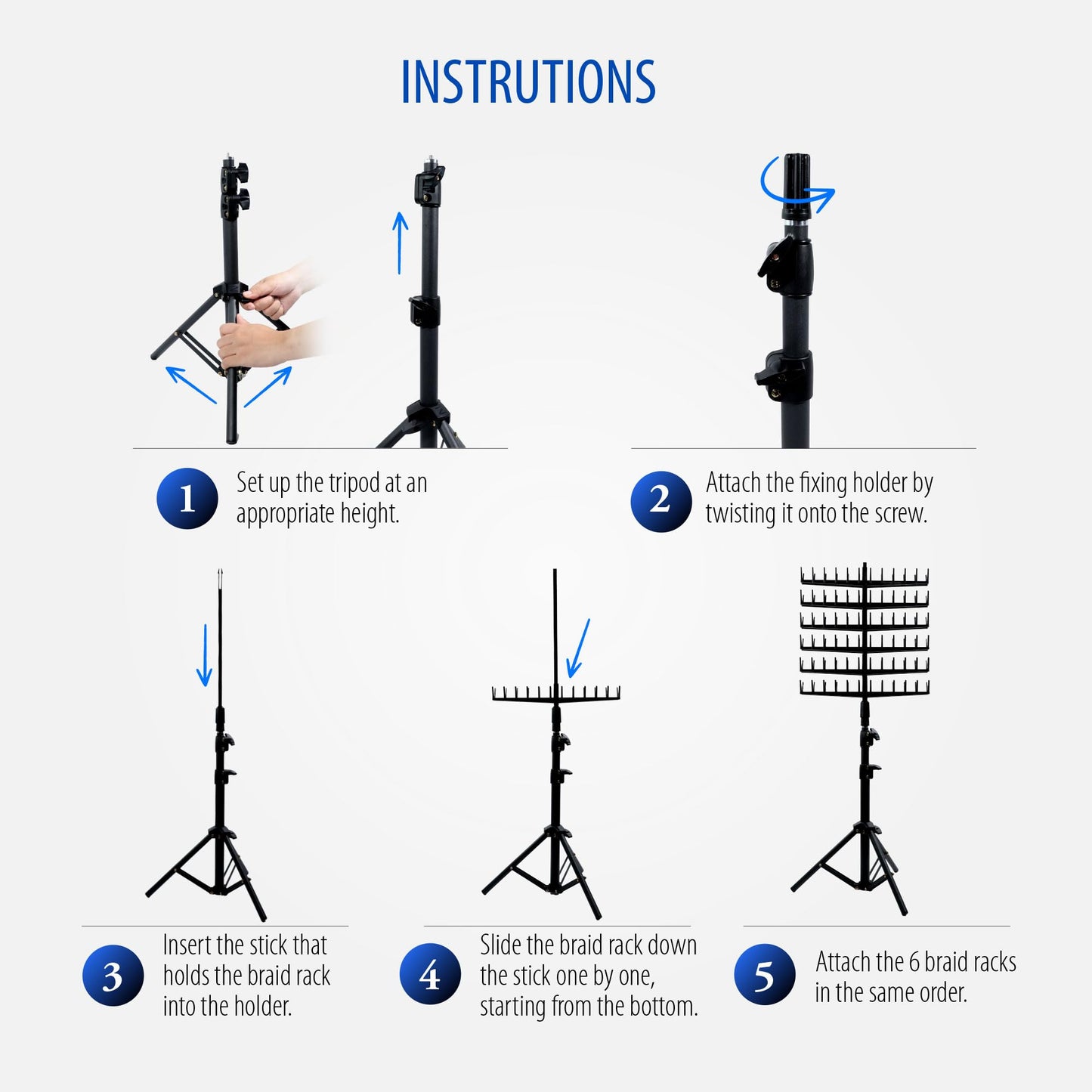 INSTRUTIONS

1 Set up the tripod at an appropriate height.

2 Attach the fixing holder by twisting it onto the screw.

3 Insert the stick that holds the braid rack into the holder.

4 Slide the braid rack down the stick one by one, starting from the bottom.

5 Attach the 6 braid racks in the same order.