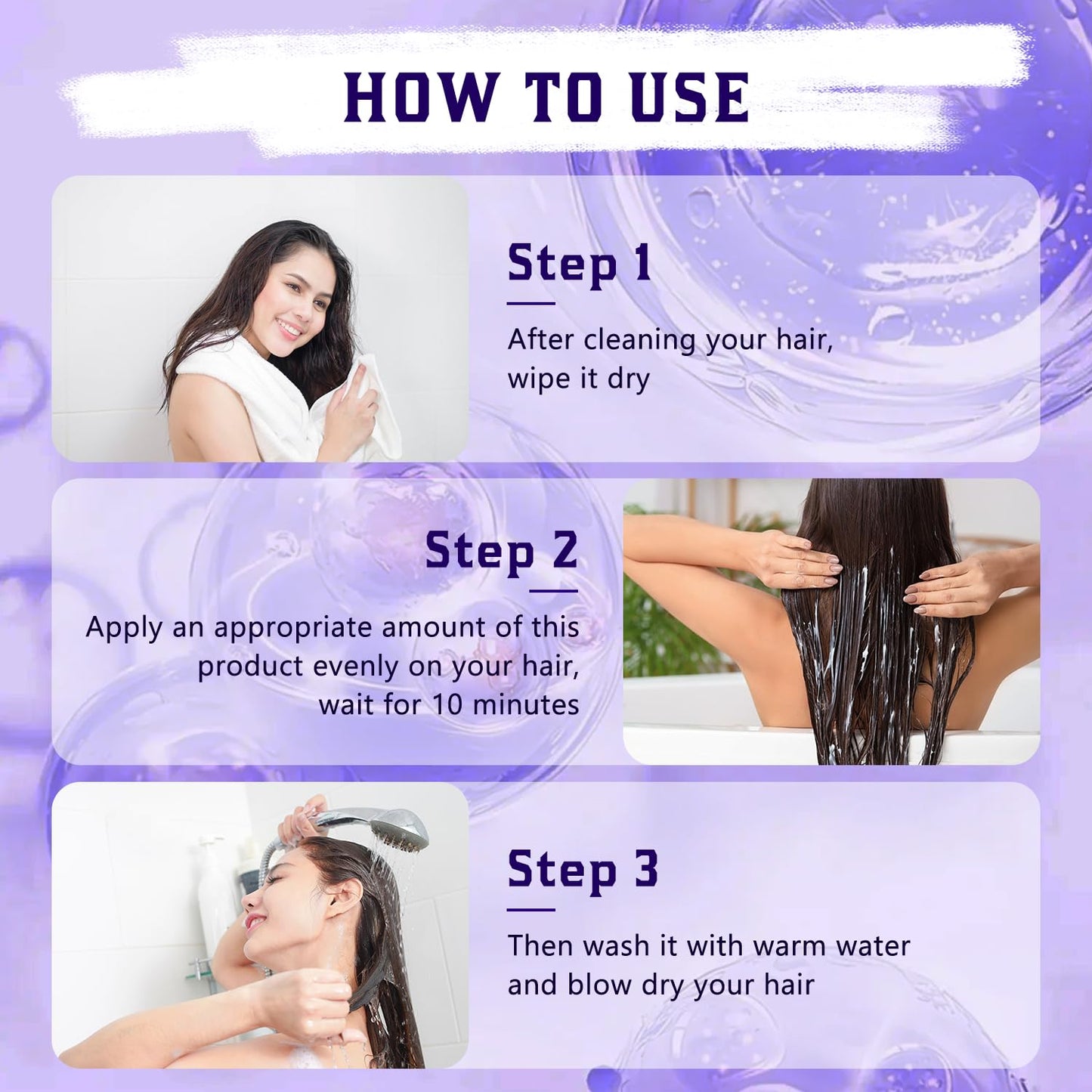 HOW TO USE

Step 1

After cleaning your hair, wipe it dry

Step 2

Apply an appropriate amount of this product evenly on your hair, wait for 10 minutes

Step 3

Then wash it with warm water and blow dry your hair