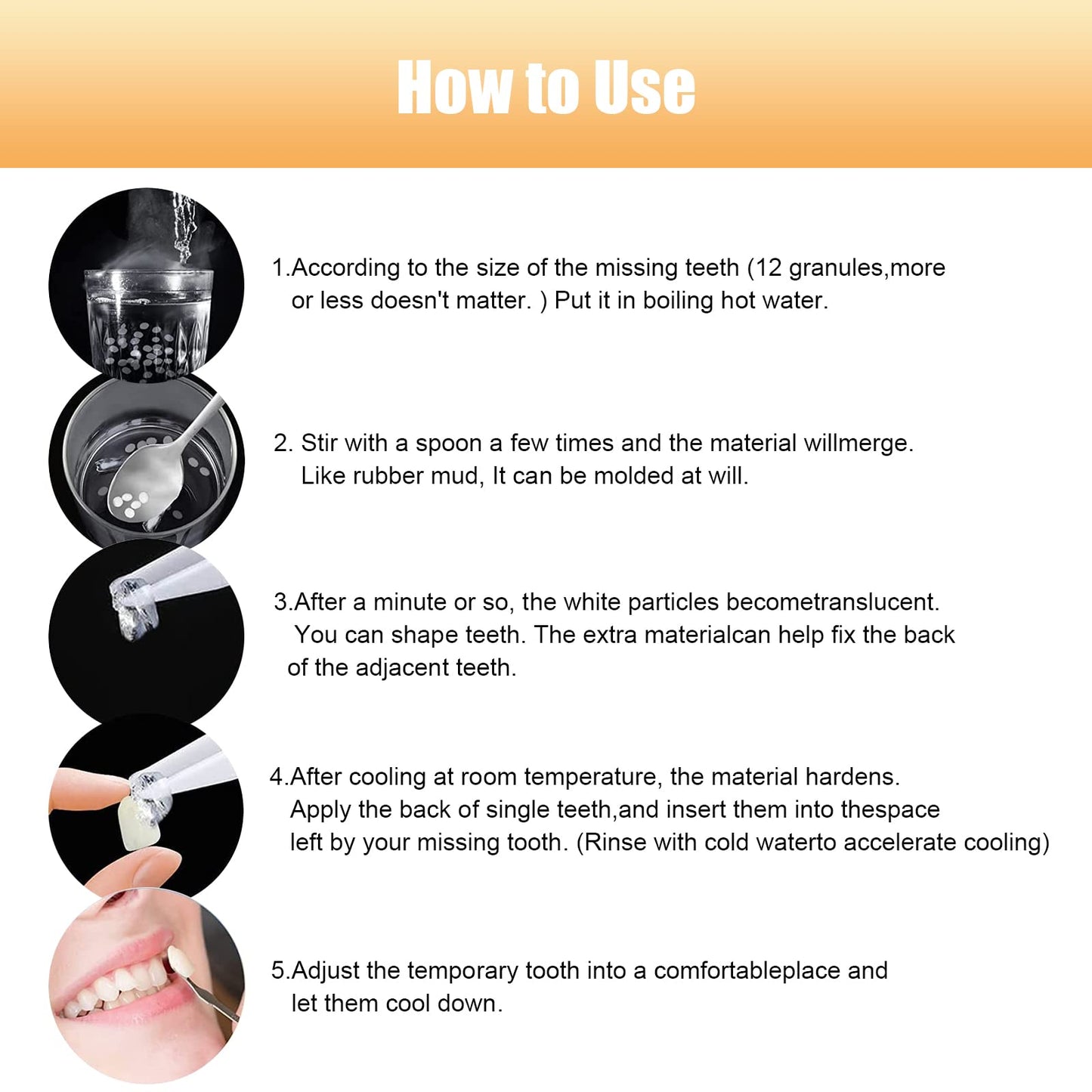 How to Use

1.According to the size of the missing teeth (12 granules,more or less doesn't matter. ) Put it in boiling hot water.

2. Stir with a spoon a few times and the material willmerge. Like rubber mud, It can be molded at will.

3.After a minute or so, the white particles becometranslucent. You can shape teeth. The extra materialcan help fix the back of the adjacent teeth.

4.After cooling at room temperature, the material hardens. Apply the back of single teeth,and insert them into thespace left by your missing tooth. (Rinse with cold waterto accelerate cooling)

5.Adjust the temporary tooth into a comfortableplace and let them cool down.