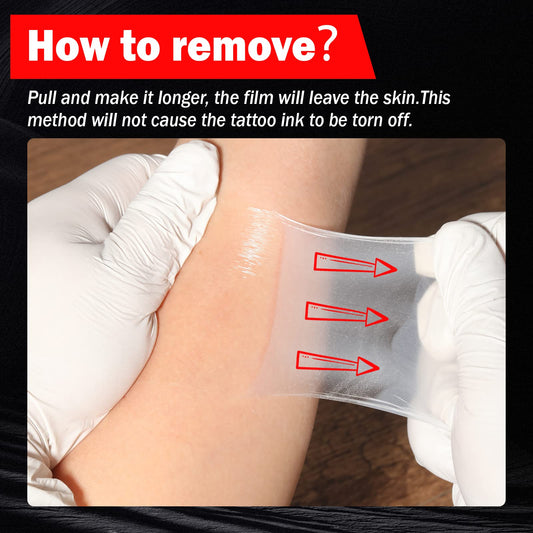 How to remove?

Pull and make it longer, the film will leave the skin.This method will not cause the tattoo ink to be torn off.