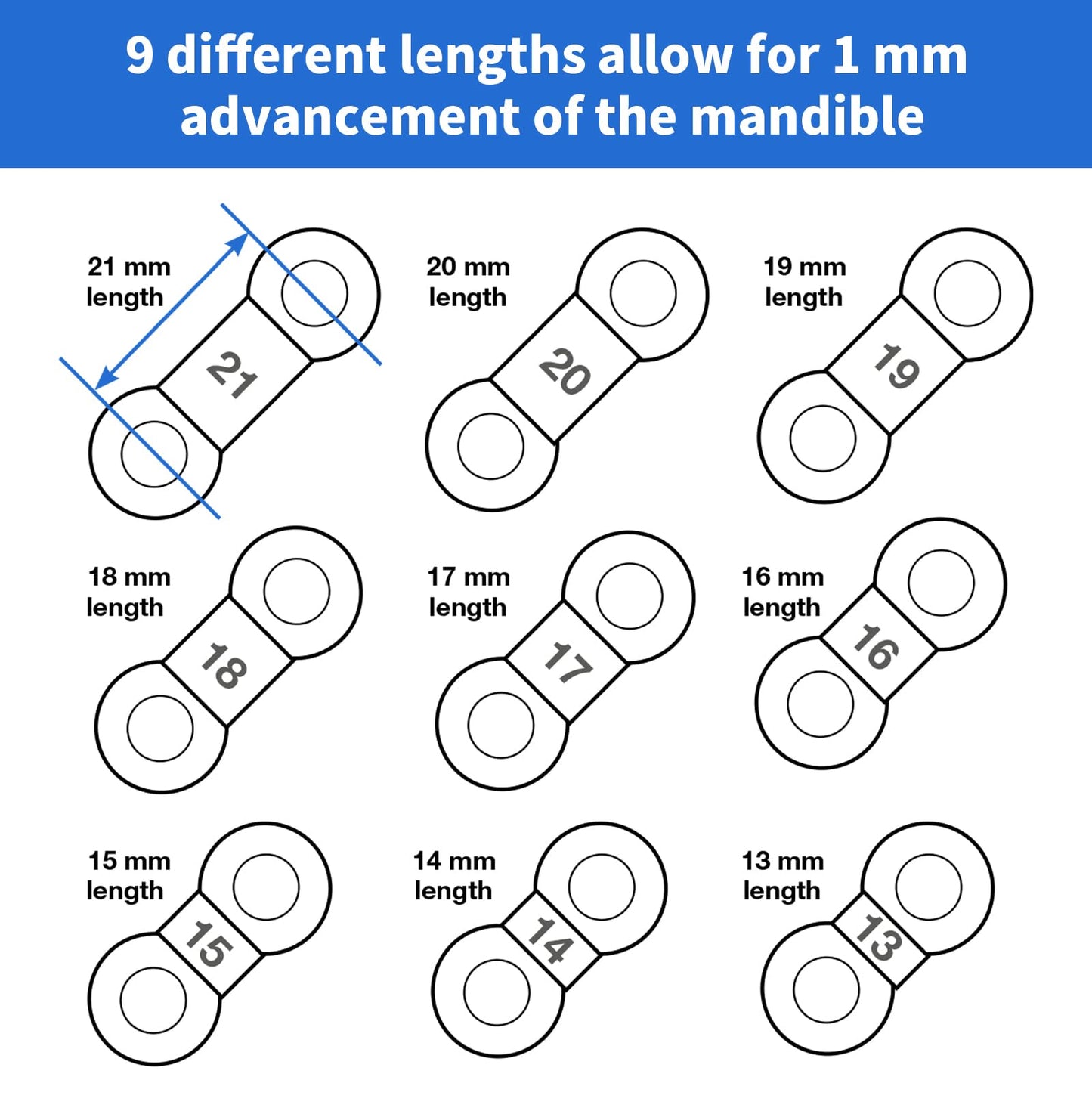 9 different lengths allow for 1 mm advancement of the mandible

21 mm length
21

20 mm length
20

19 mm length
19

18 mm length
18

17 mm length
17

16 mm length
16

15 mm length
15

14 mm length
14

13 mm length
13