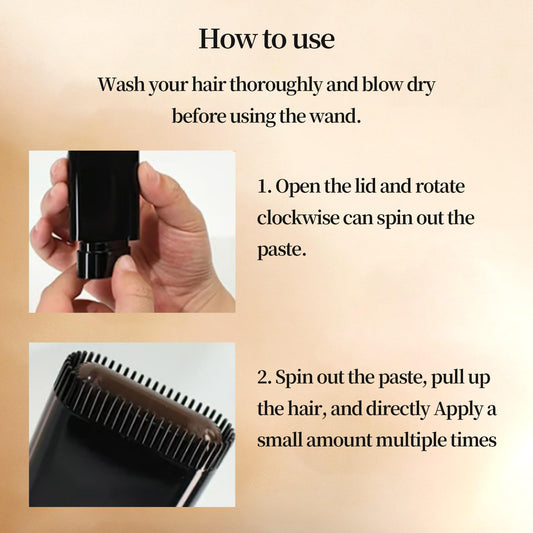 How to use

Wash your hair thoroughly and blow dry before using the wand.

1. Open the lid and rotate clockwise can spin out the paste.

2. Spin out the paste, pull up the hair, and directly Apply a small amount multiple times