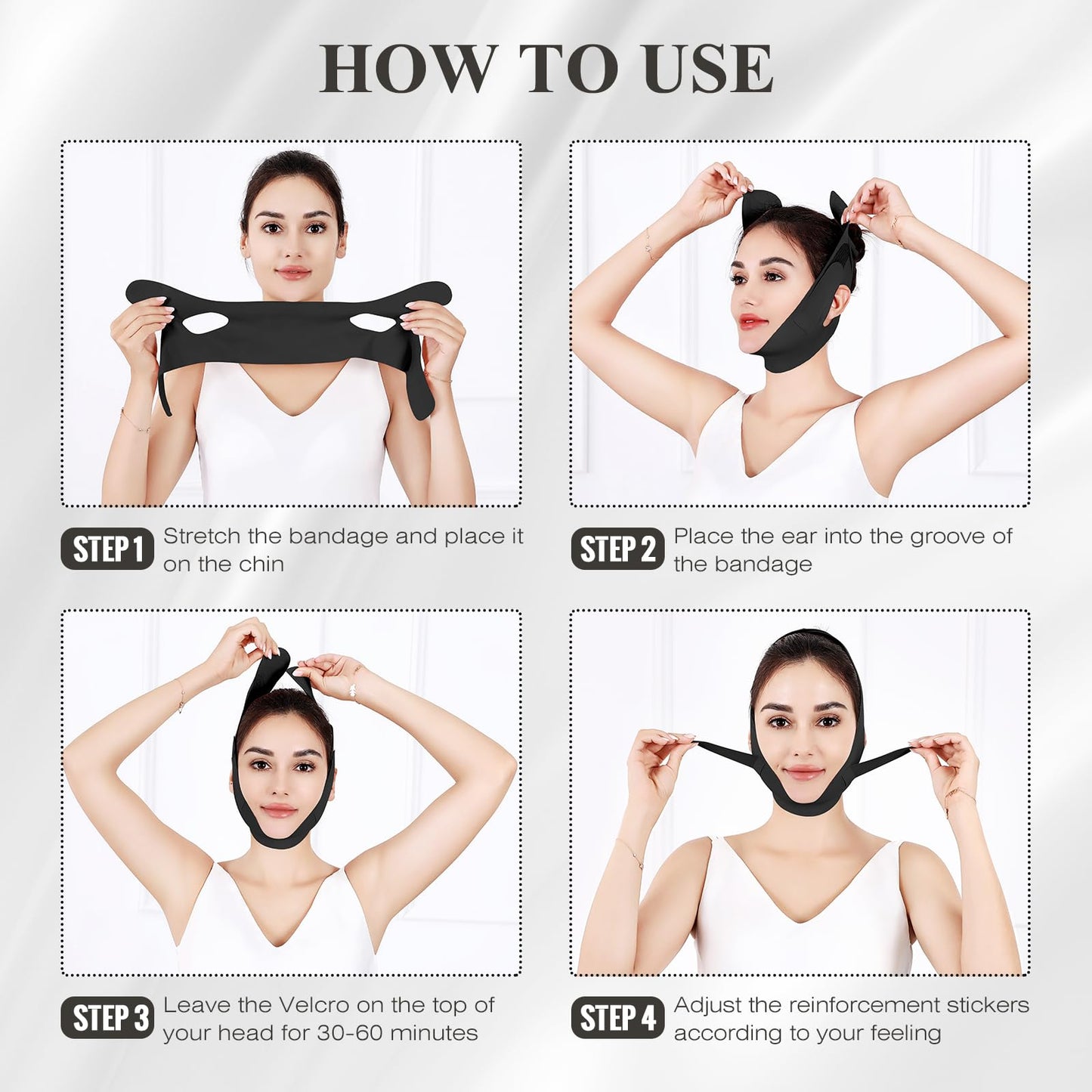 HOW TO USE

STEP 1 Stretch the bandage and place it on the chin

STEP 2 Place the ear into the groove of the bandage

STEP 3 Leave the Velcro on the top of your head for 30-60 minutes

STEP 4 Adjust the reinforcement stickers according to your feeling