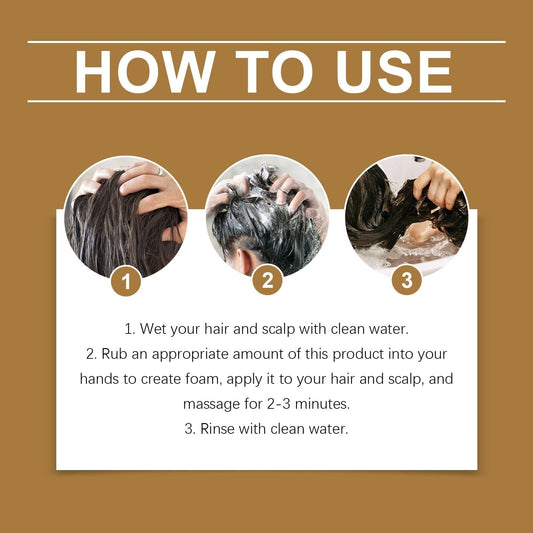 HOW TO USE

1

2

3

1. Wet your hair and scalp with clean water.
2. Rub an appropriate amount of this product into your hands to create foam, apply it to your hair and scalp, and massage for 2-3 minutes.
3. Rinse with clean water.