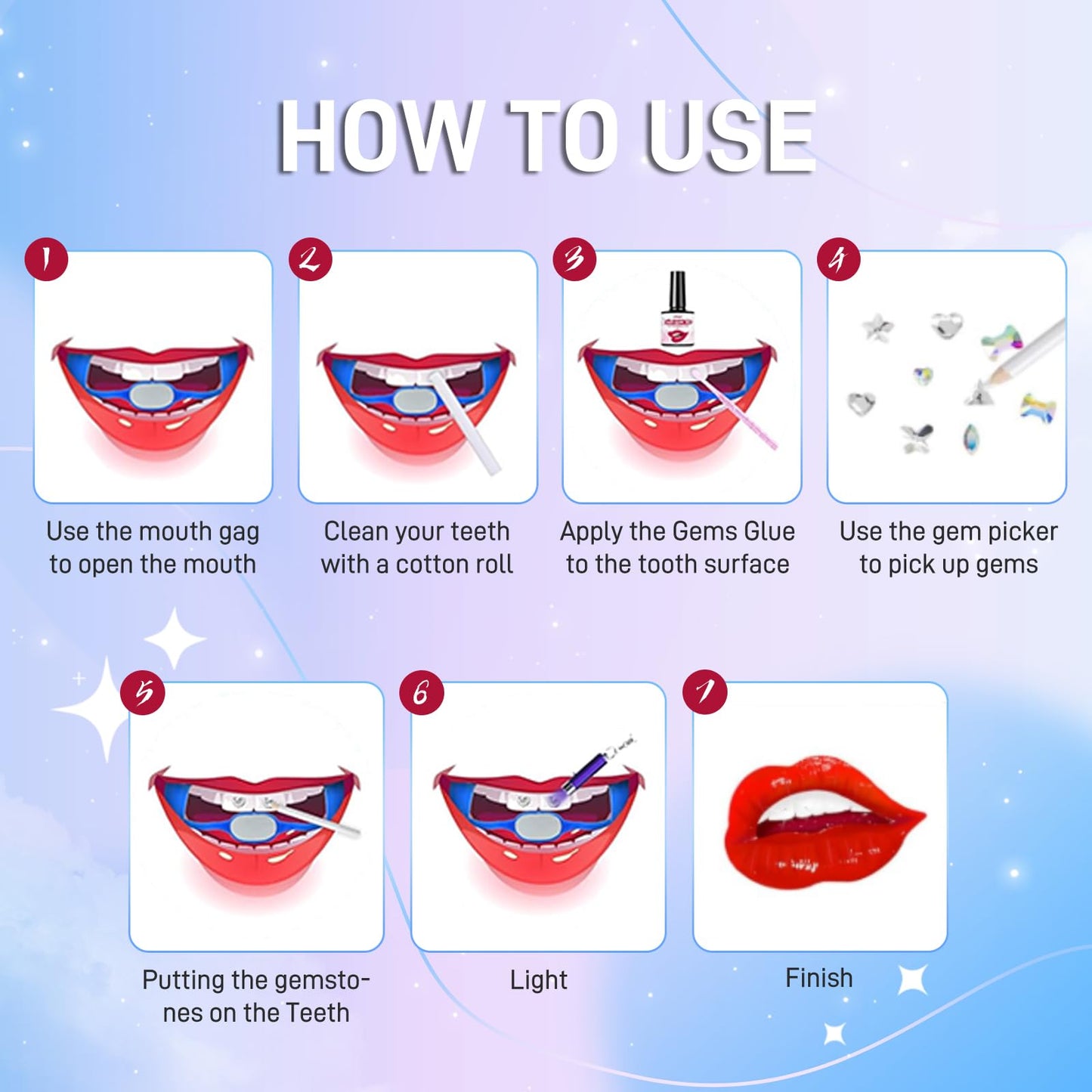 HOW TO USE

1

Use the mouth gag to open the mouth

2

Clean your teeth with a cotton roll

3

Apply the Gems Glue to the tooth surface

4

Use the gem picker to pick up gems

5

Putting the gemstones on the Teeth

6

Light

7

Finish