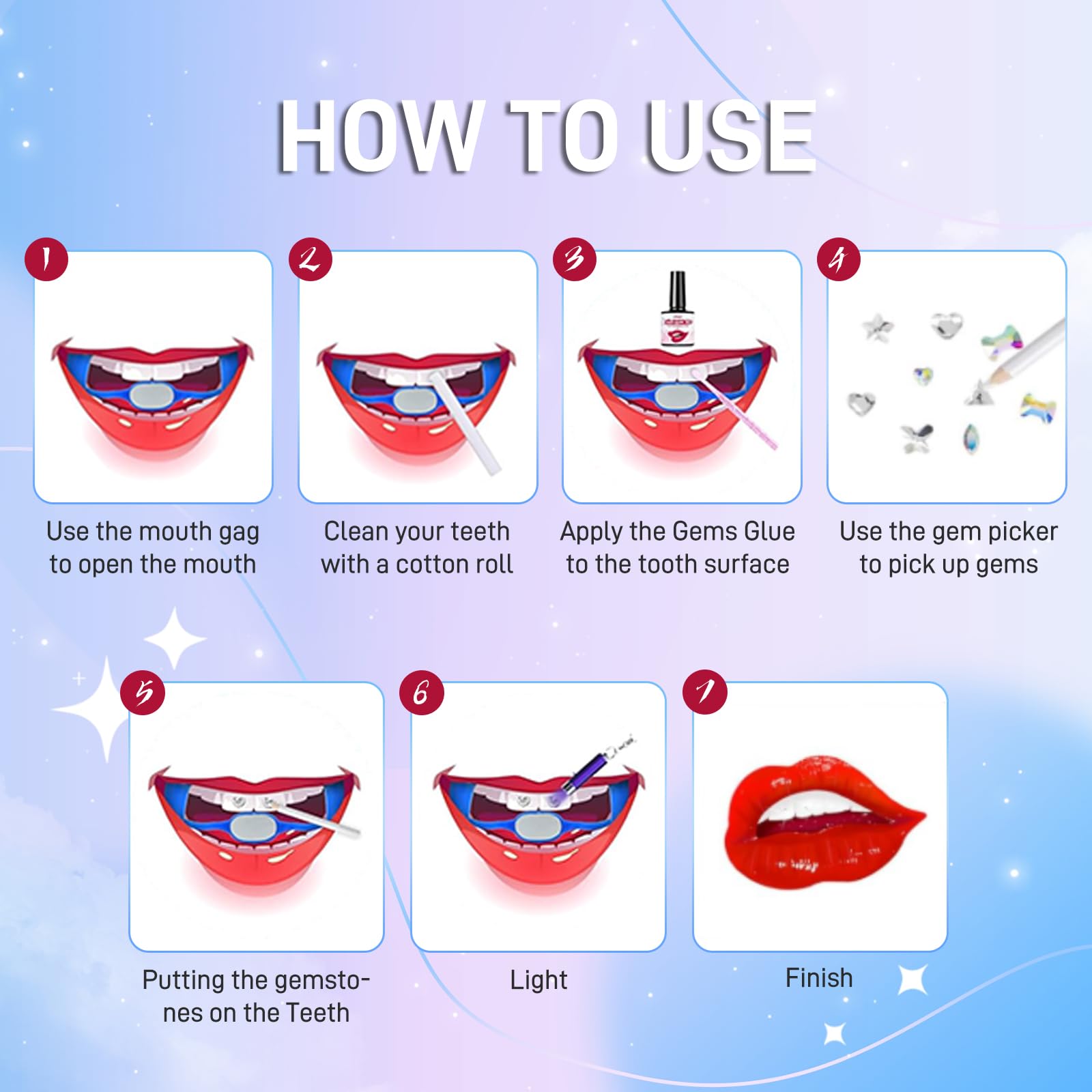 HOW TO USE

1

Use the mouth gag to open the mouth

2

Clean your teeth with a cotton roll

3

Apply the Gems Glue to the tooth surface

4

Use the gem picker to pick up gems

5

Putting the gemstones on the Teeth

6

Light

7

Finish