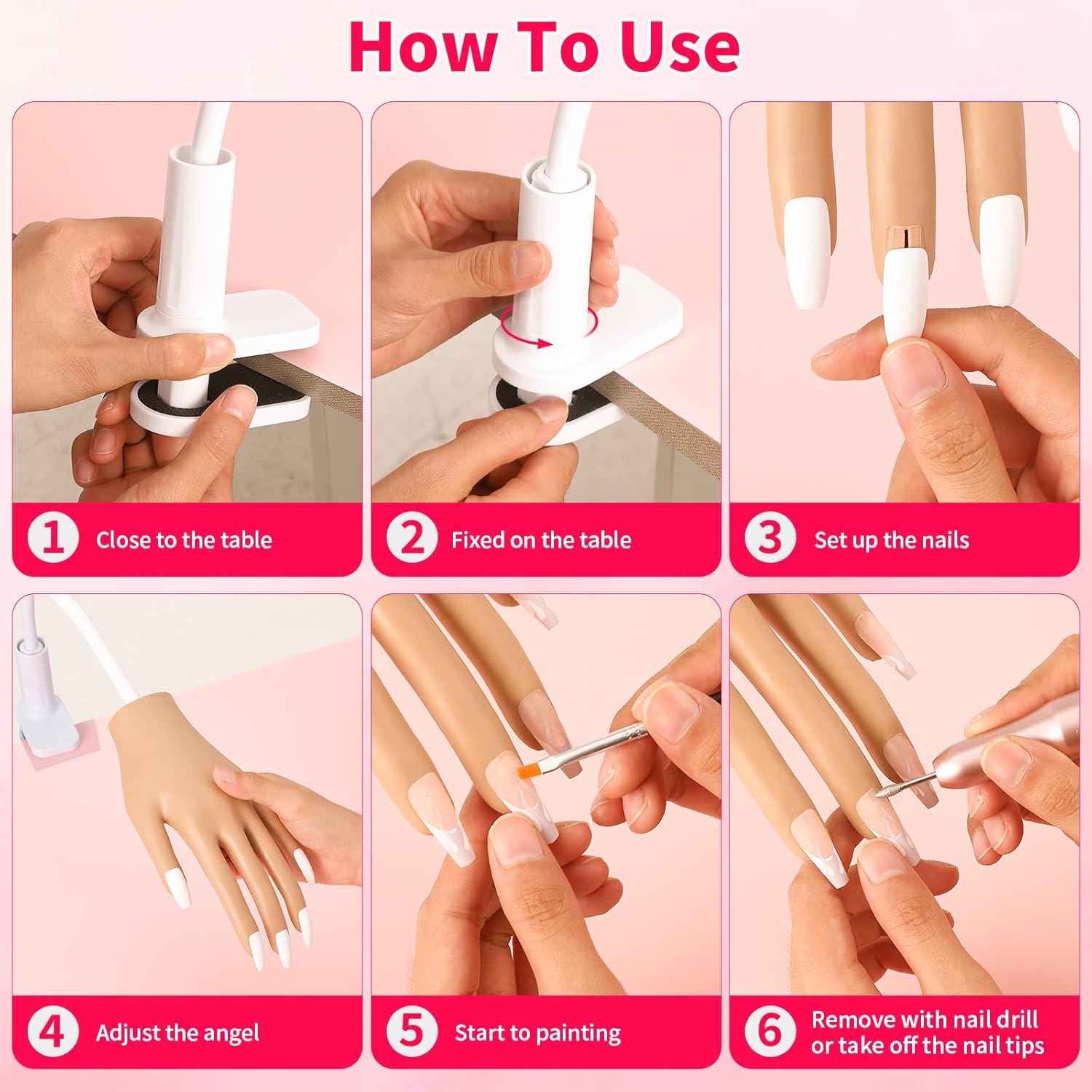 How To Use

1 Close to the table

2 Fixed on the table

3 Set up the nails

4 Adjust the angel

5 Start to painting

6 Remove with nail drill or take off the nail tips