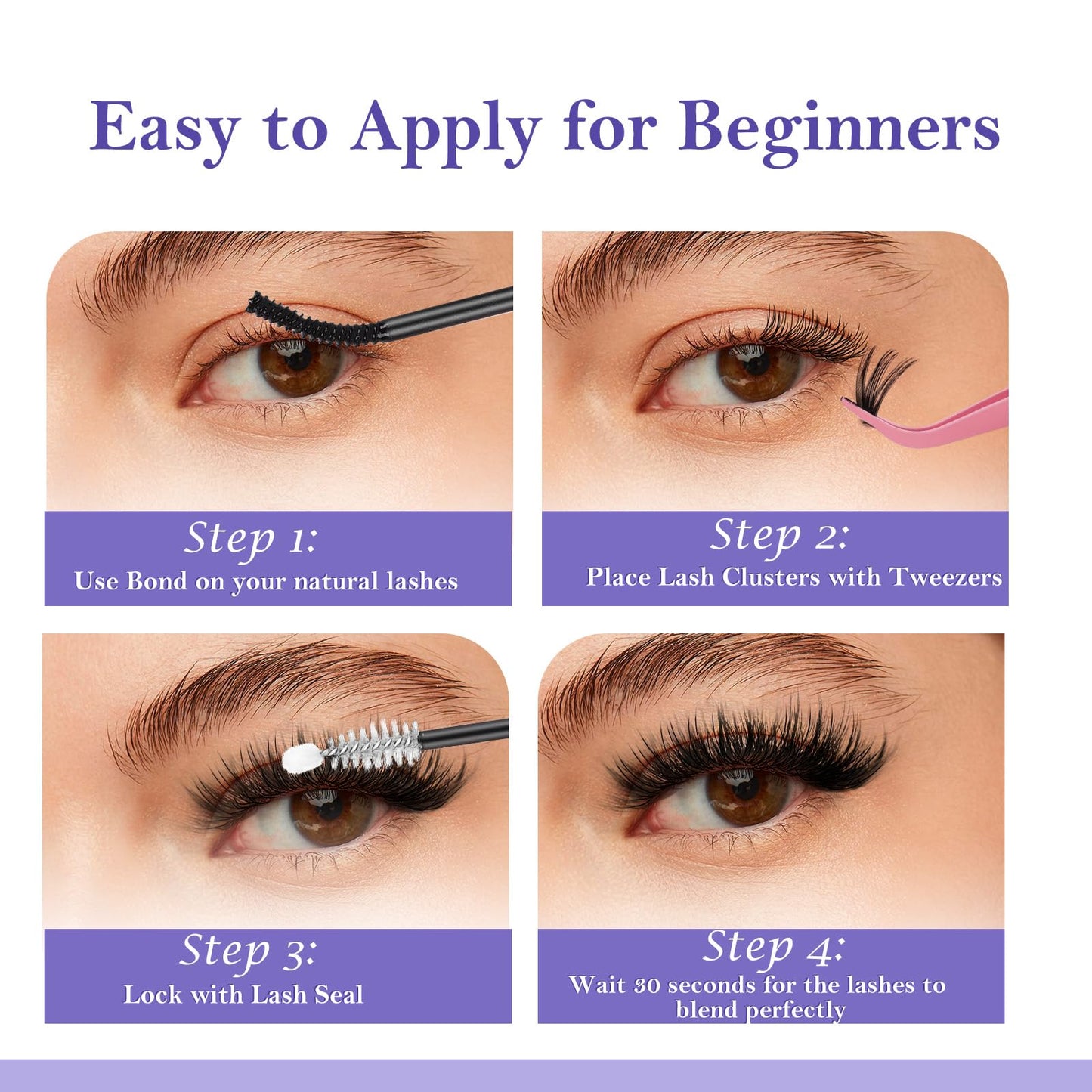 Easy to Apply for Beginners

Step 1:
Use Bond on your natural lashes

Step 2:
Place Lash Clusters with Tweezers

Step 3:
Lock with Lash Seal

Step 4:
Wait 30 seconds for the lashes to blend perfectly