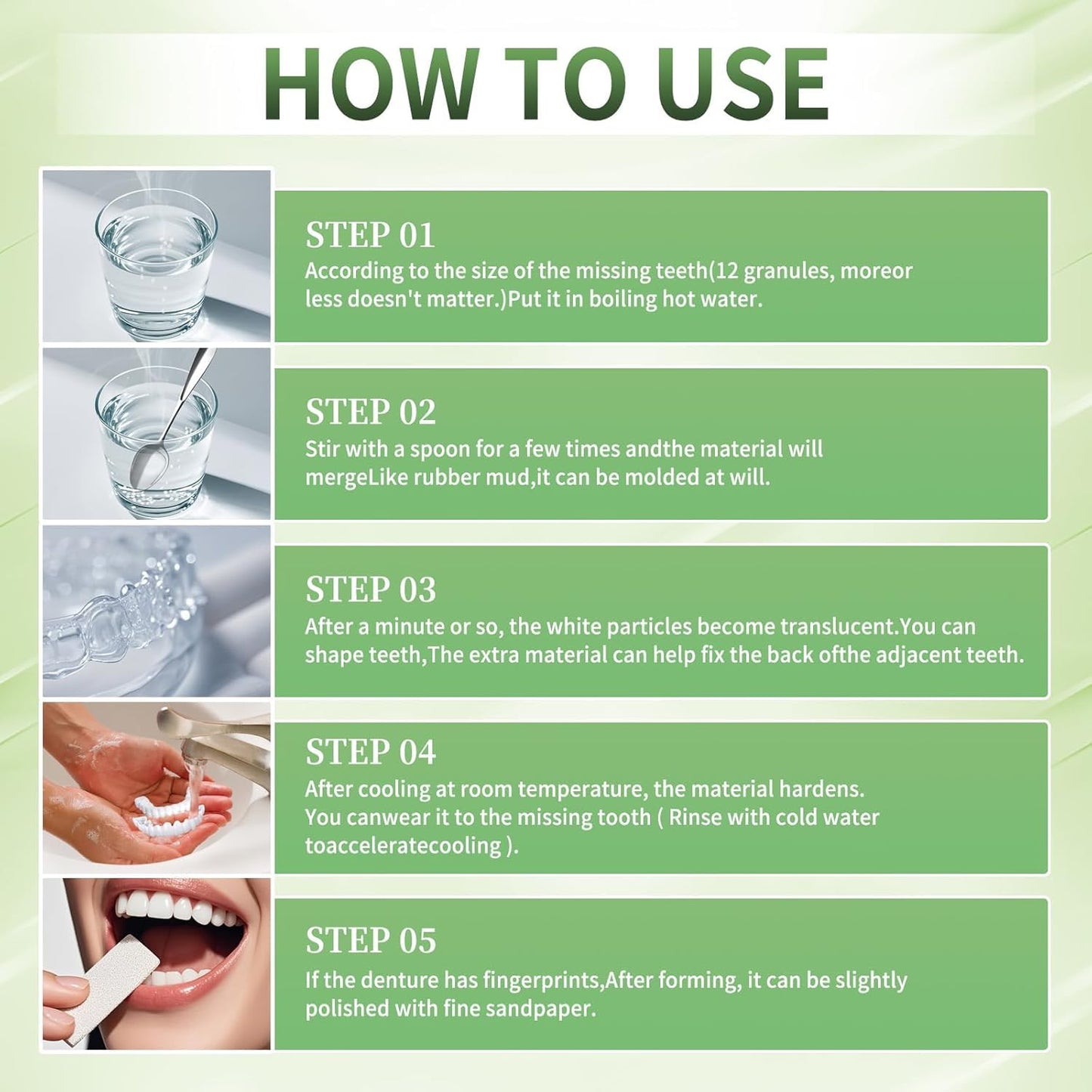 HOW TO USE

STEP 01
According to the size of the missing teeth(12 granules, moreor less doesn't matter.)Put it in boiling hot water.

STEP 02
Stir with a spoon for a few times andthe material will mergeLike rubber mud,it can be molded at will.

STEP 03
After a minute or so, the white particles become translucent.You can shape teeth,The extra material can help fix the back ofthe adjacent teeth.

STEP 04
After cooling at room temperature, the material hardens. You canwear it to the missing tooth ( Rinse with cold water toacceleratecooling ).

STEP 05
If the denture has fingerprints,After forming, it can be slightly polished with fine sandpaper.