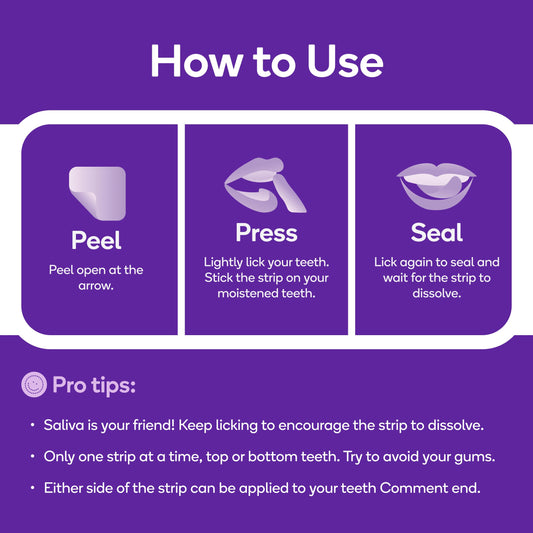 How to Use

Peel
Peel open at the arrow.

Press
Lightly lick your teeth. Stick the strip on your moistened teeth.

Seal
Lick again to seal and wait for the strip to dissolve.

Pro tips:

• Saliva is your friend! Keep licking to encourage the strip to dissolve.

• Only one strip at a time, top or bottom teeth. Try to avoid your gums.

• Either side of the strip can be applied to your teeth Comment end.