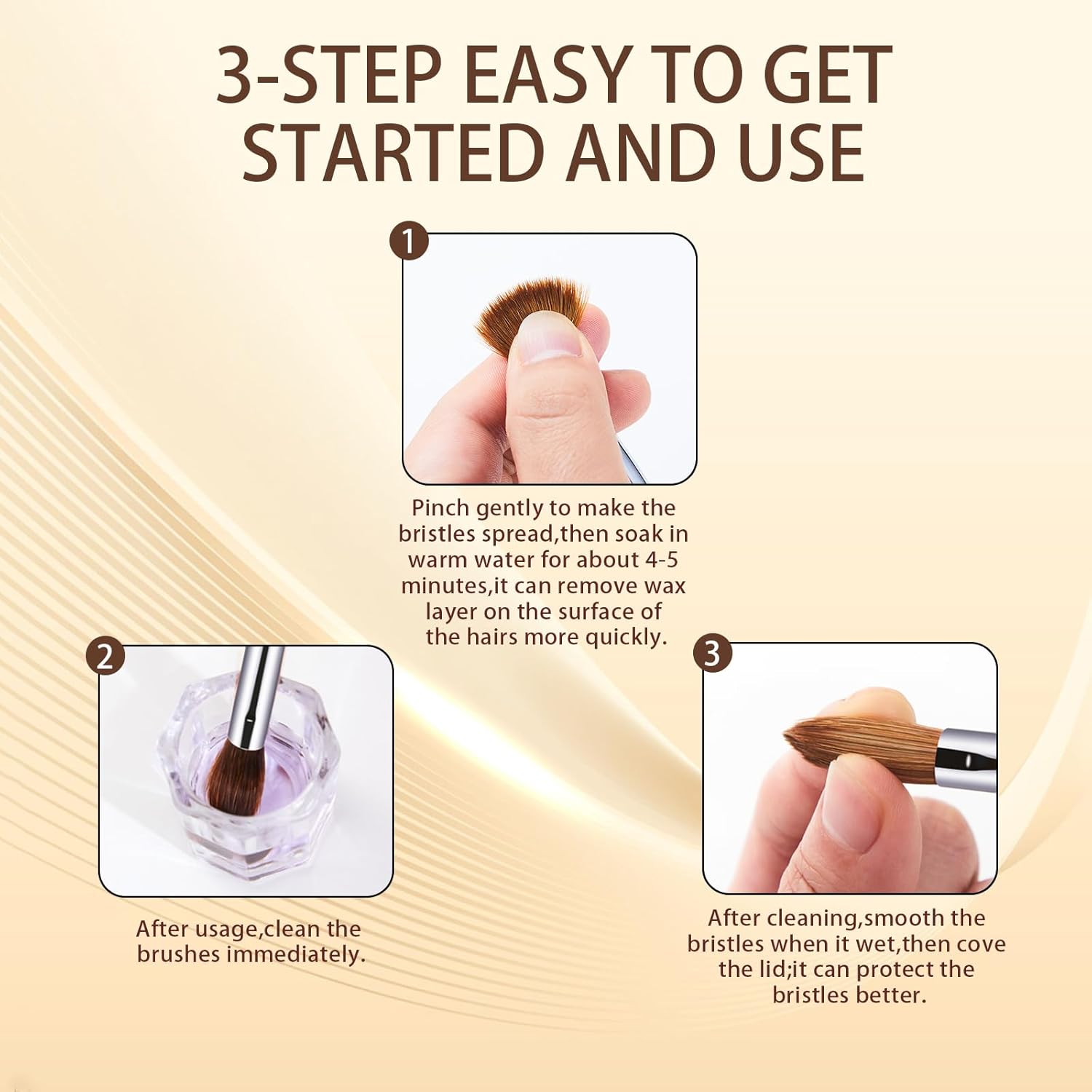 3-STEP EASY TO GET STARTED AND USE

1

Pinch gently to make the bristles spread,then soak in warm water for about 4-5 minutes,it can remove wax layer on the surface of the hairs more quickly.

2

After usage,clean the brushes immediately.

3

After cleaning,smooth the bristles when it wet,then cove the lid;it can protect the bristles better.